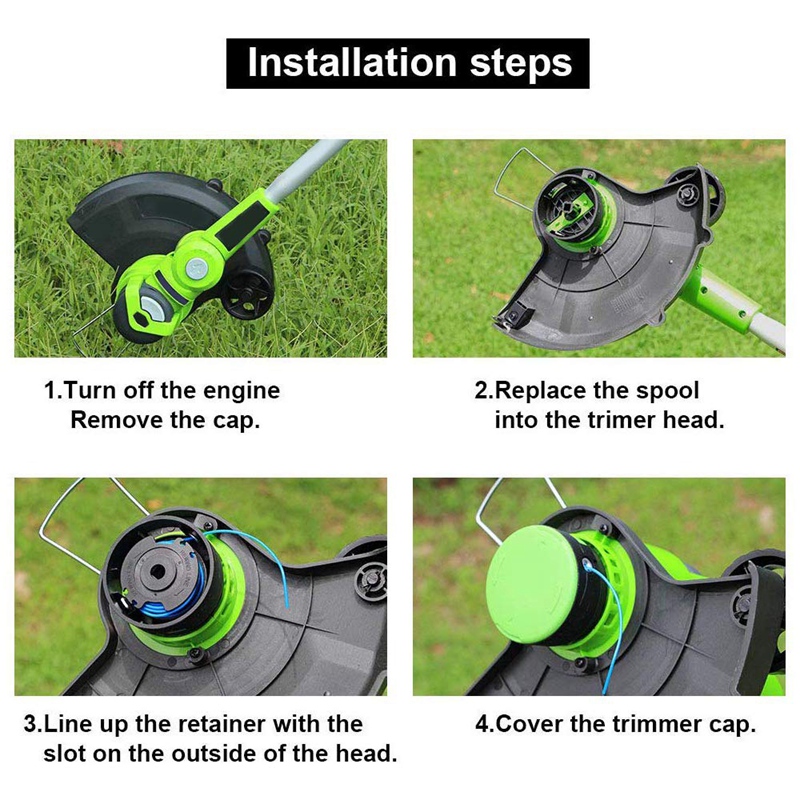 Installation steps

1.Turn off the engine
Remove the cap.

2.Replace the spool
into the trimer head.

3.Line up the retainer with the slot on the outside of the head.

4.Cover the trimmer cap.