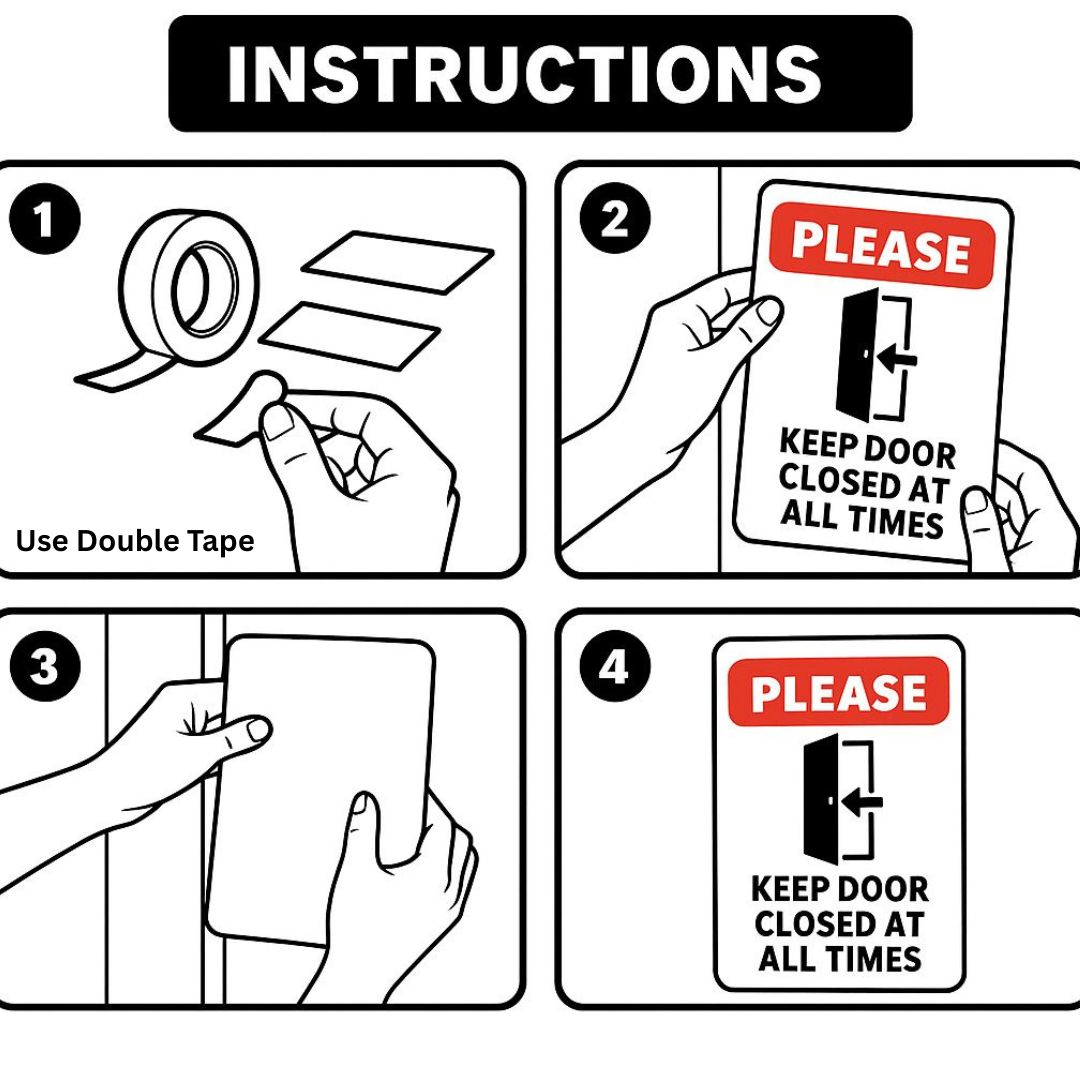 INSTRUCTIONS

1

Use Double Tape

2

PLEASE

KEEP DOOR CLOSED AT ALL TIMES

3

4

PLEASE

KEEP DOOR CLOSED AT ALL TIMES