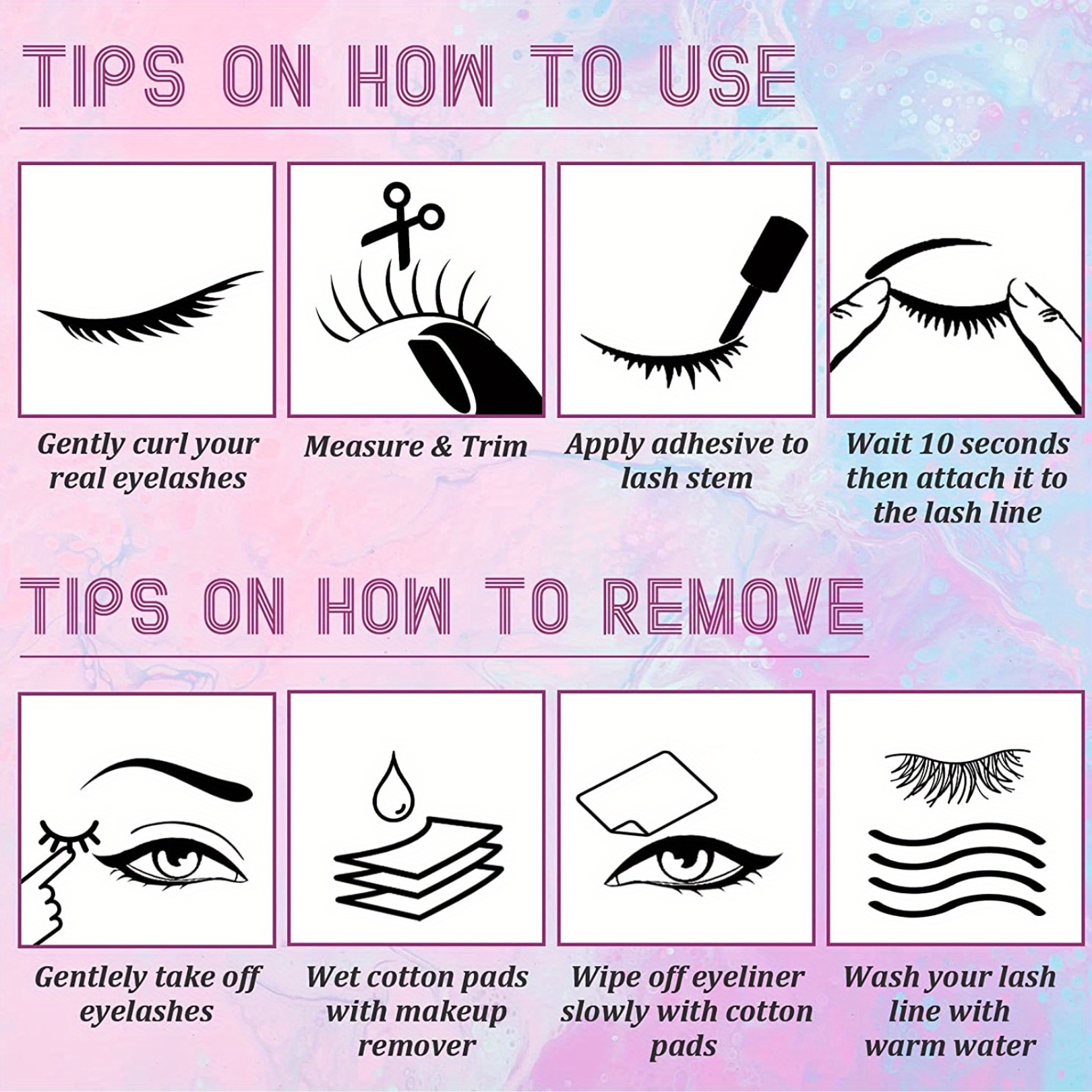 TIPS ON HOW TO USE

Gently curl your real eyelashes

Measure & Trim

Apply adhesive to lash stem

Wait 10 seconds then attach it to the lash line

TIPS ON HOW TO REMOVE

Gentlely take off eyelashes

Wet cotton pads with makeup remover

Wipe off eyeliner slowly with cotton pads

Wash your lash line with warm water