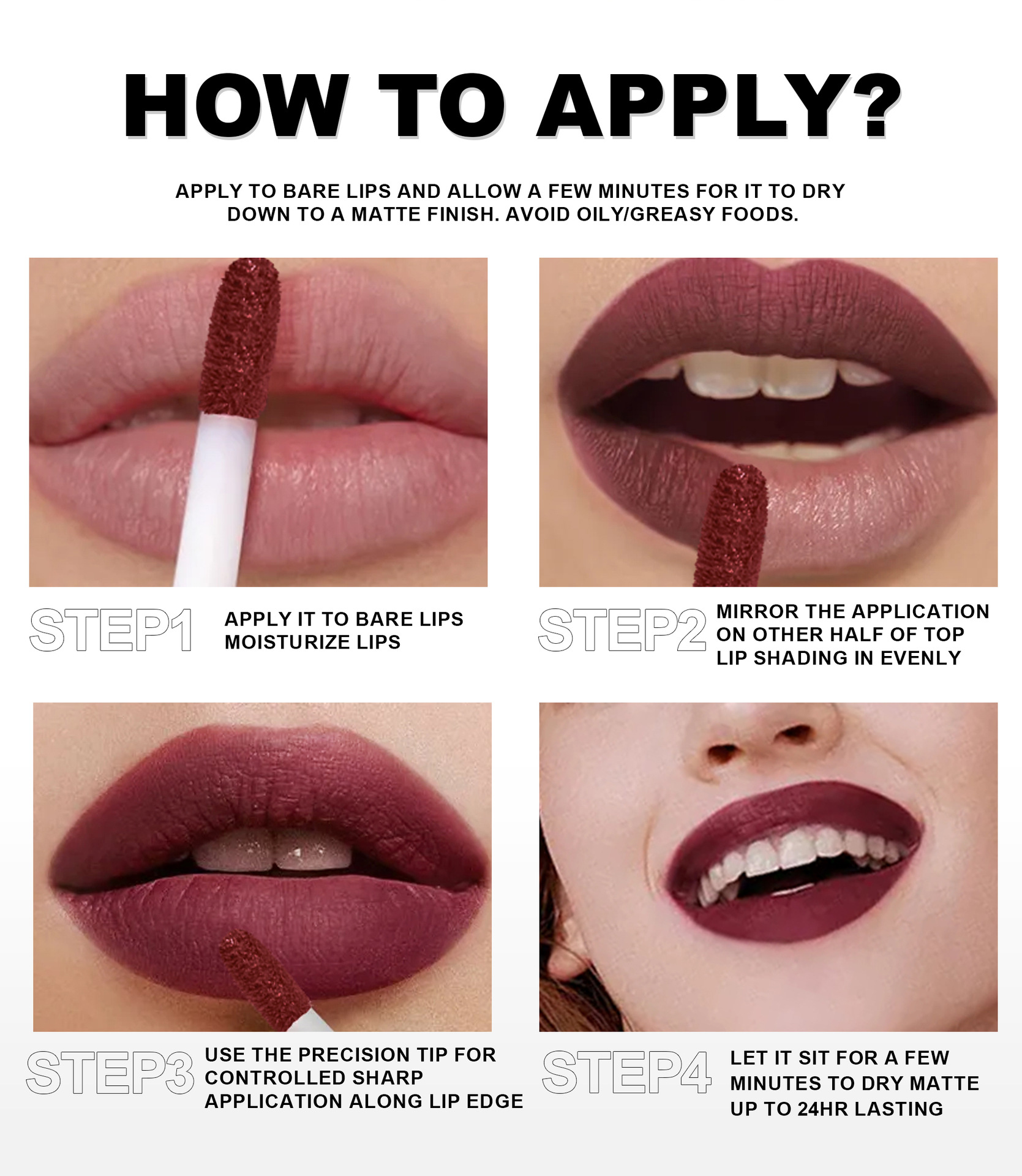 HOW TO APPLY?

APPLY TO BARE LIPS AND ALLOW A FEW MINUTES FOR IT TO DRY DOWN TO A MATTE FINISH. AVOID OILY/GREASY FOODS.

STEP1 APPLY IT TO BARE LIPS MOISTURIZE LIPS

STEP2 MIRROR THE APPLICATION ON OTHER HALF OF TOP LIP SHADING IN EVENLY

STEP3 USE THE PRECISION TIP FOR CONTROLLED SHARP APPLICATION ALONG LIP EDGE

STEP4 LET IT SIT FOR A FEW MINUTES TO DRY MATTE UP TO 24HR LASTING