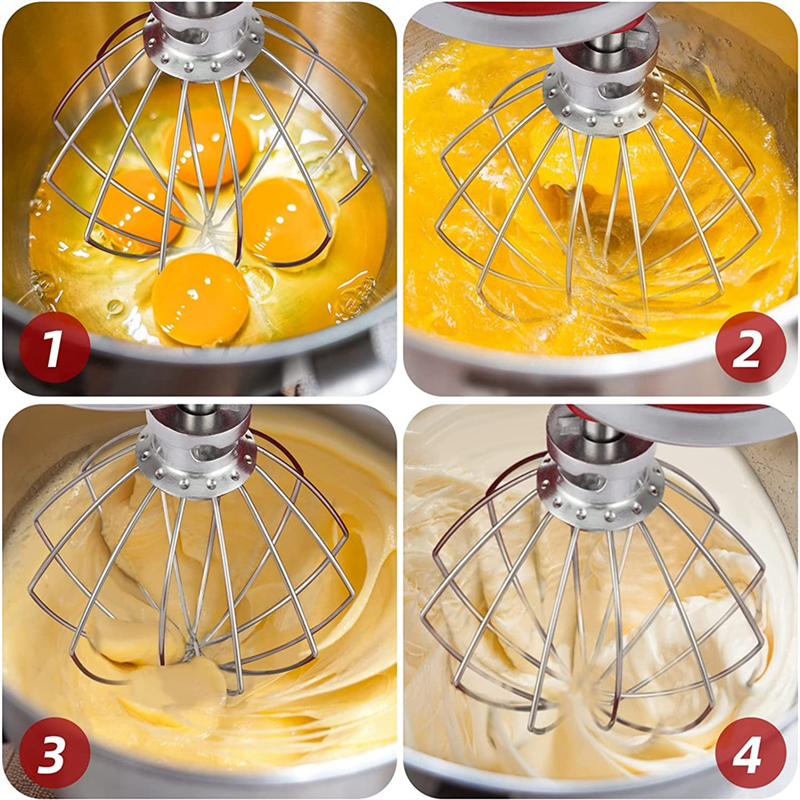 1

2

3

4