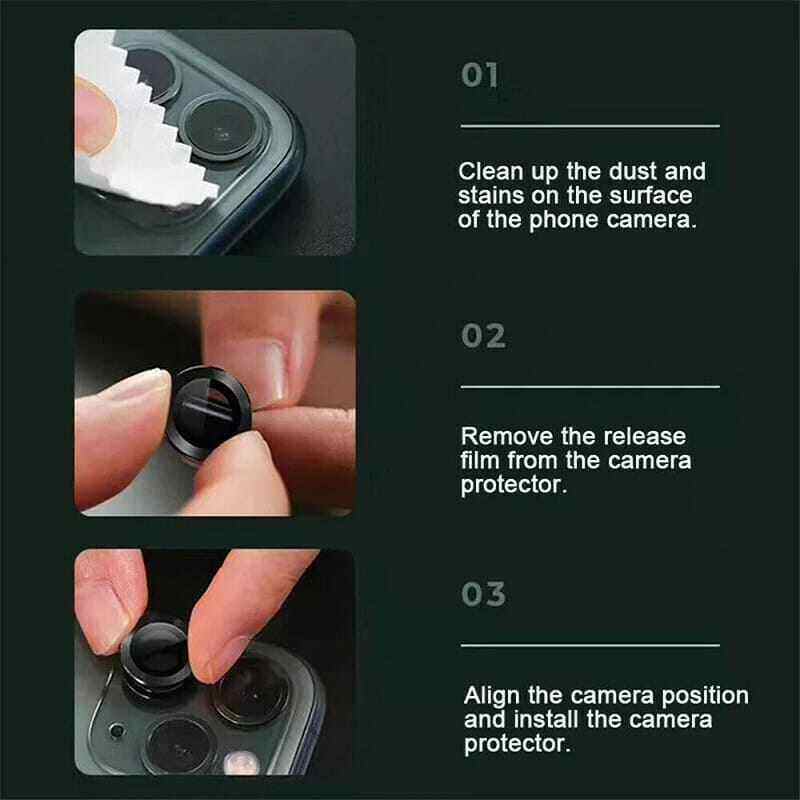 01

Clean up the dust and stains on the surface of the phone camera.

02

Remove the release film from the camera protector.

03

Align the camera position and install the camera protector.