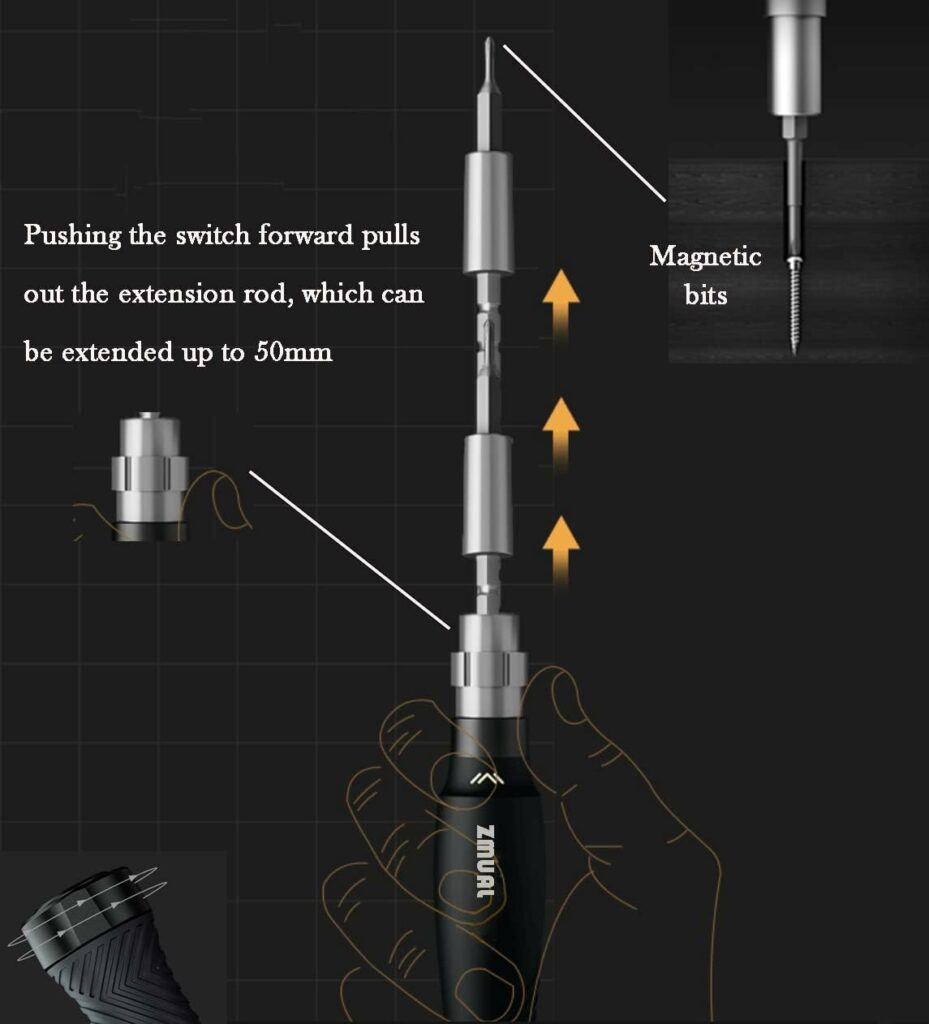 Pushing the switch forward pulls out the extension rod, which can be extended up to 50mm

Magnetic bits

ZMUAL