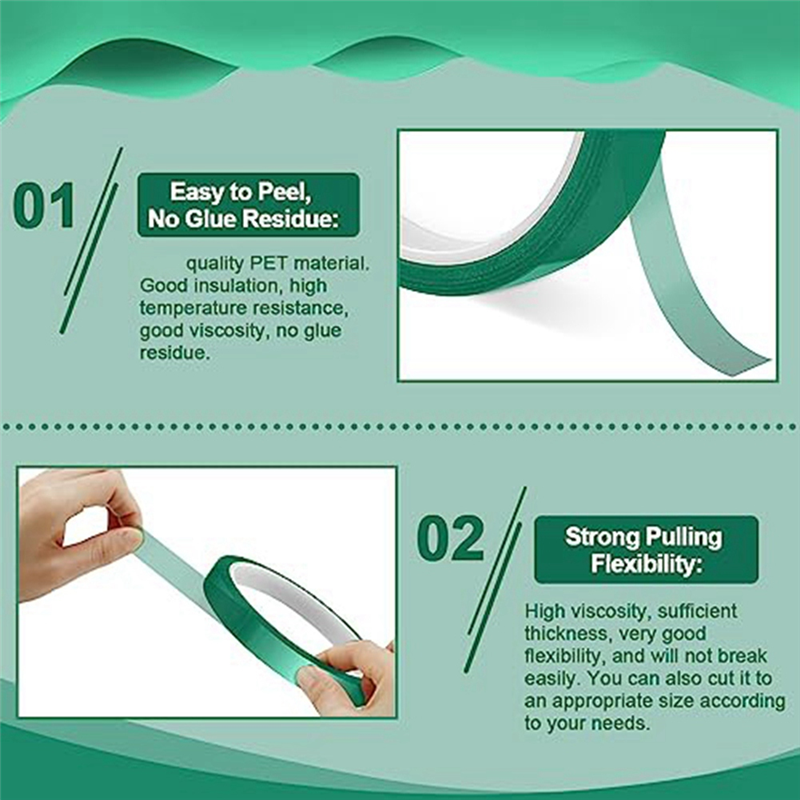 01

Easy to Peel, No Glue Residue:

quality PET material. Good insulation, high temperature resistance, good viscosity, no glue residue.

02

Strong Pulling Flexibility:

High viscosity, sufficient thickness, very good flexibility, and will not break easily. You can also cut it to an appropriate size according to your needs.