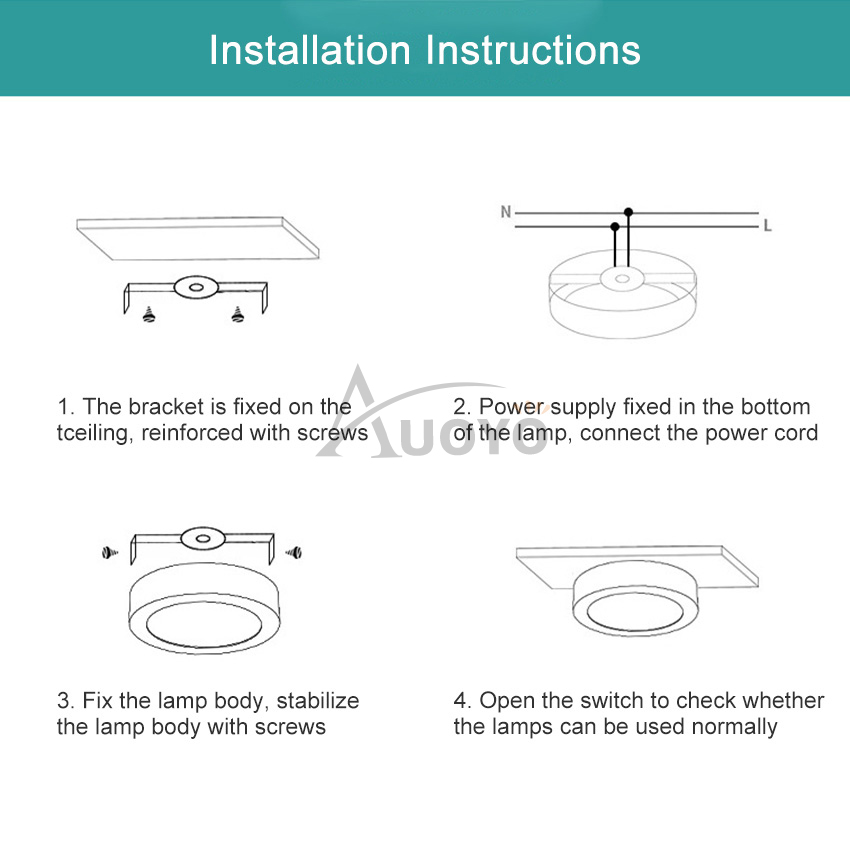 Installation Instructions

N

L

1. The bracket is fixed on the tceiling, reinforced with screws

2. Power supply fixed in the bottom of the lamp, connect the power cord

AUOYO

3. Fix the lamp body, stabilize the lamp body with screws

4. Open the switch to check whether the lamps can be used normally