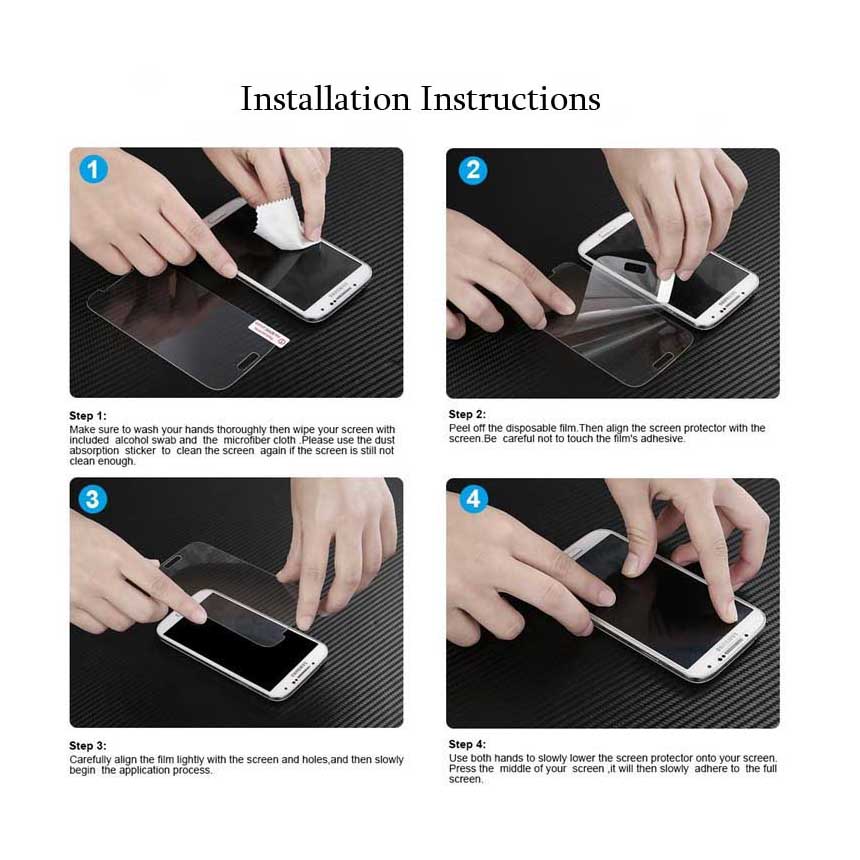 Installation Instructions

1

Step 1:
Make sure to wash your hands thoroughly then wipe your screen with included alcohol swab and the microfiber cloth .Please use the dust absorption sticker to clean the screen again if the screen is still not clean enough.

2

Step 2:
Peel off the disposable film.Then align the screen protector with the screen.Be careful not to touch the film's adhesive.

3

Step 3:
Carefully align the film lightly with the screen and holes,and then slowly begin the application process.

4

Step 4:
Use both hands to slowly lower the screen protector onto your screen. Press the middle of your screen ,it will then slowly adhere to the full screen.