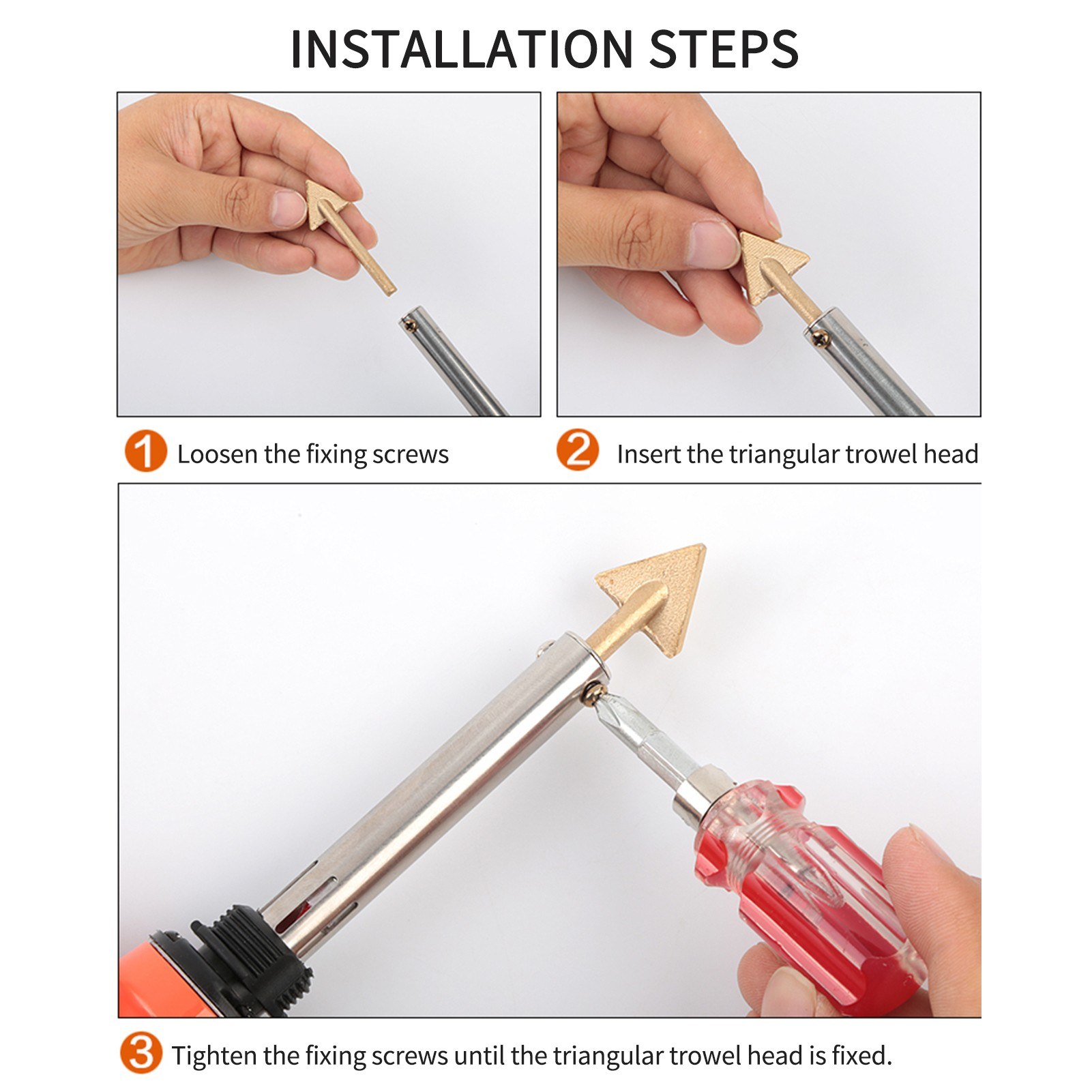 INSTALLATION STEPS

1 Loosen the fixing screws

2 Insert the triangular trowel head

3 Tighten the fixing screws until the triangular trowel head is fixed.