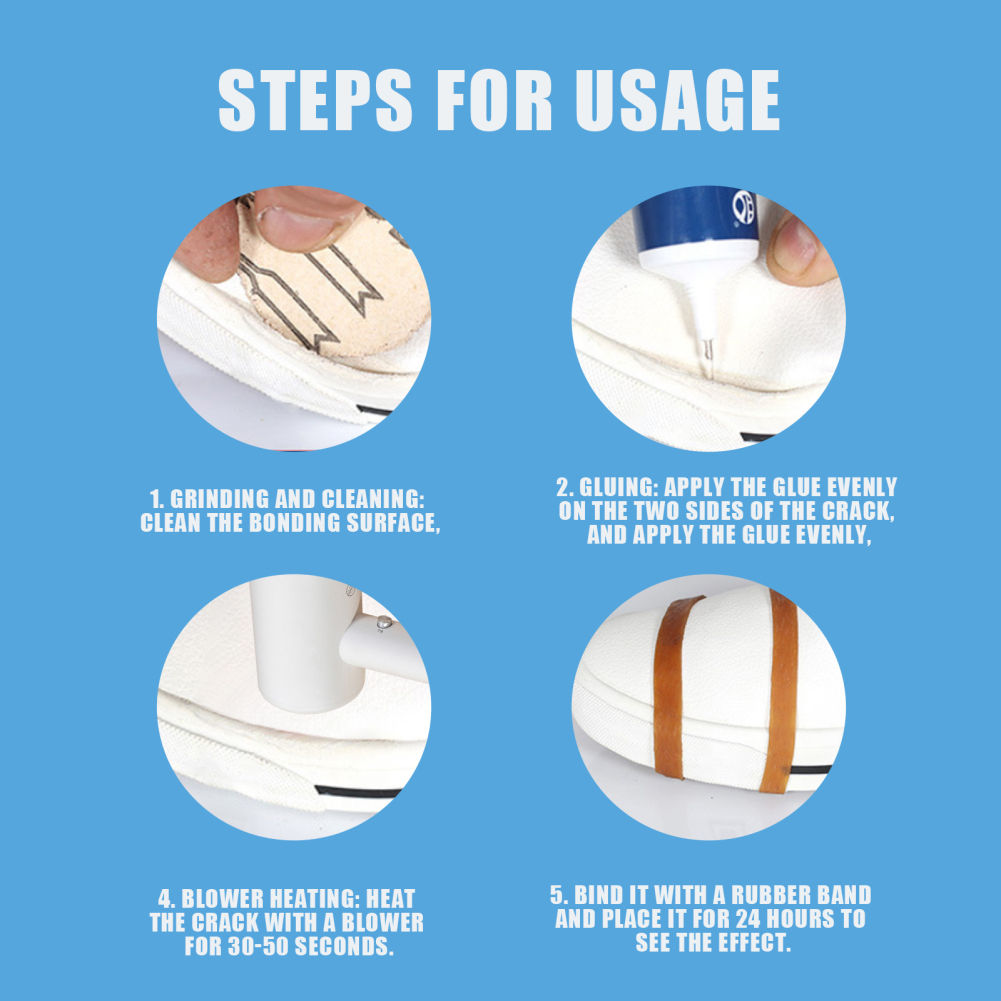 STEPS FOR USAGE

1. GRINDING AND CLEANING: CLEAN THE BONDING SURFACE,

2. GLUING: APPLY THE GLUE EVENLY ON THE TWO SIDES OF THE CRACK, AND APPLY THE GLUE EVENLY,

4. BLOWER HEATING: HEAT THE CRACK WITH A BLOWER FOR 30-50 SECONDS.

5. BIND IT WITH A RUBBER BAND AND PLACE IT FOR 24 HOURS TO SEE THE EFFECT.