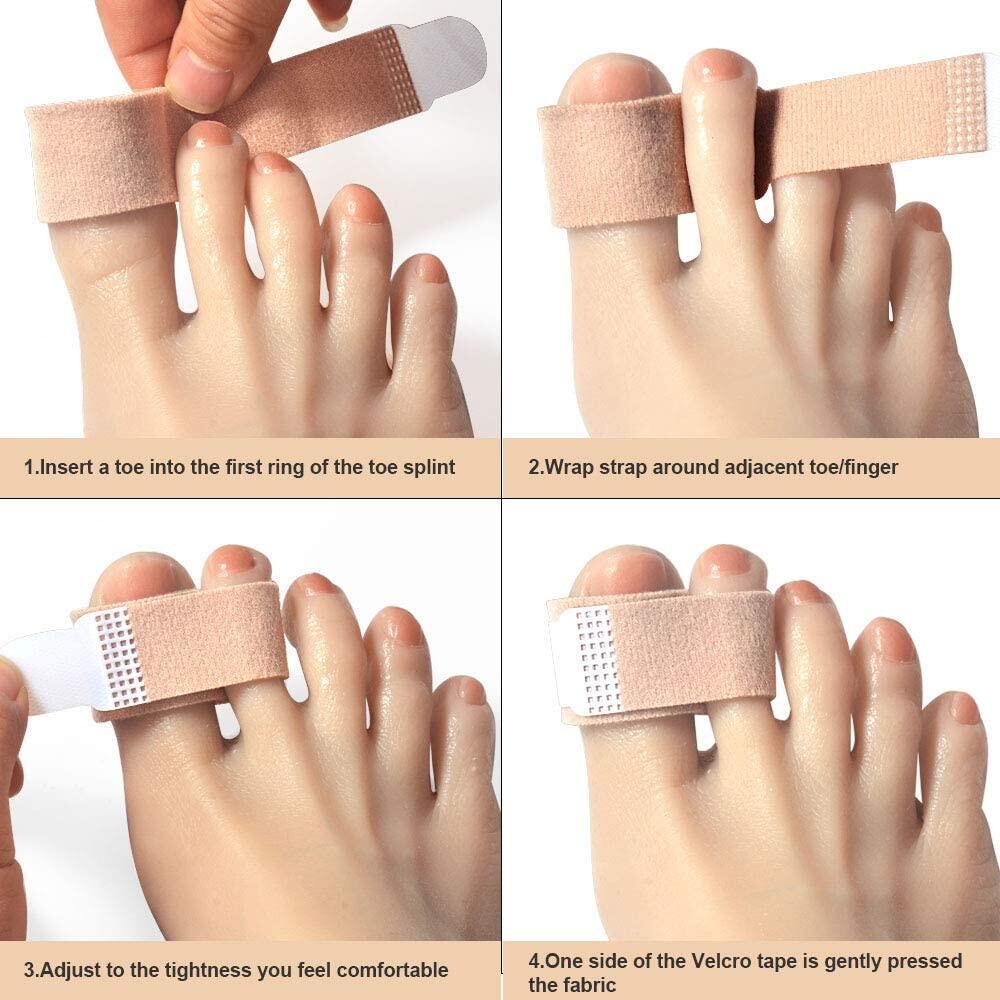 1.Insert a toe into the first ring of the toe splint

2.Wrap strap around adjacent toe/finger

3.Adjust to the tightness you feel comfortable

4.One side of the Velcro tape is gently pressed the fabric