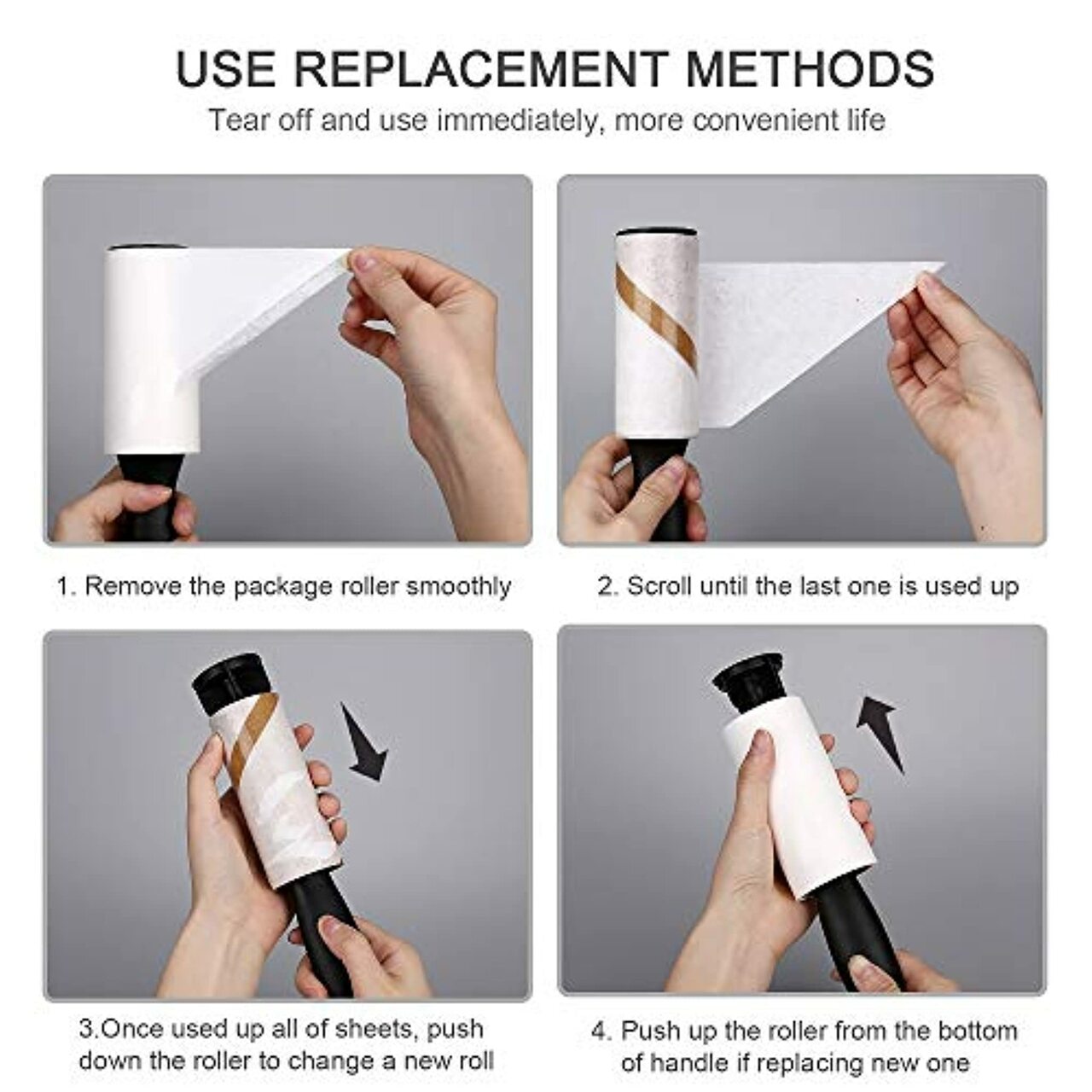 USE REPLACEMENT METHODS

Tear off and use immediately, more convenient life

1. Remove the package roller smoothly

2. Scroll until the last one is used up

3.Once used up all of sheets, push down the roller to change a new roll

4. Push up the roller from the bottom of handle if replacing new one