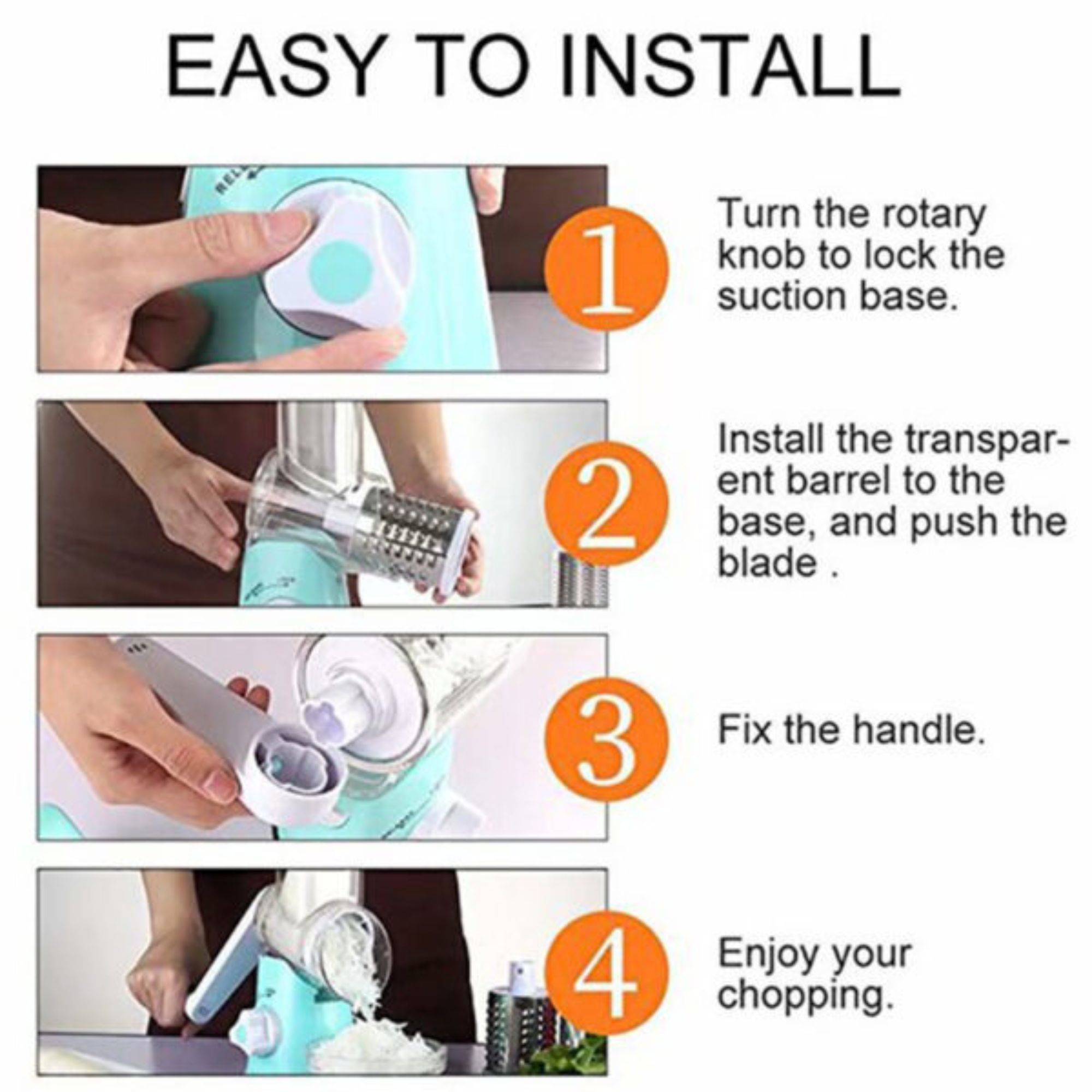 EASY TO INSTALL

1

Turn the rotary knob to lock the suction base.

2

Install the transparent barrel to the base, and push the blade .

3

Fix the handle.

4

Enjoy your chopping.