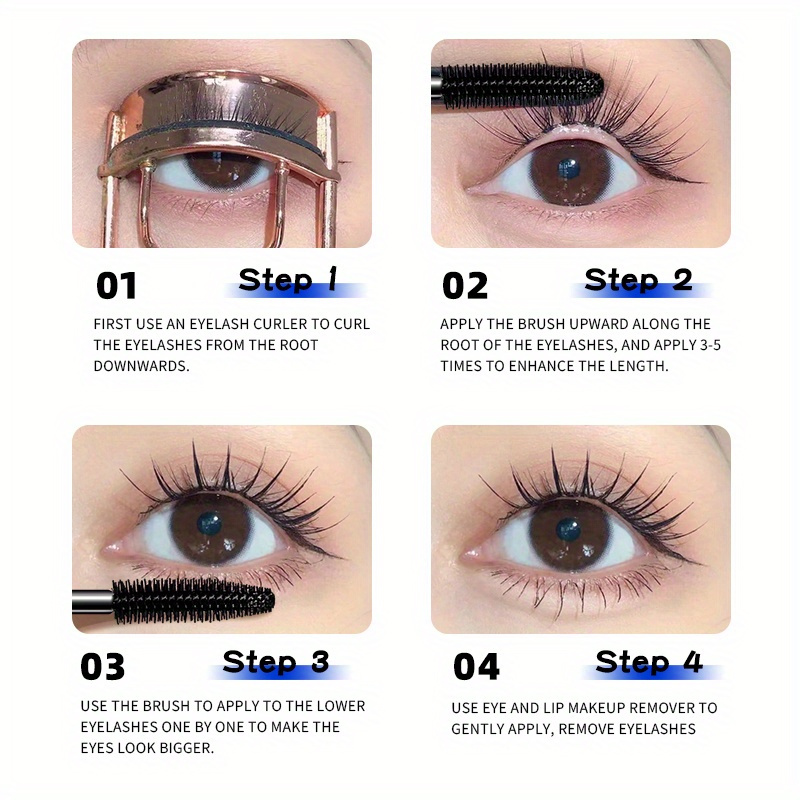 01 Step 1

FIRST USE AN EYELASH CURLER TO CURL THE EYELASHES FROM THE ROOT DOWNWARDS.

02 Step 2

APPLY THE BRUSH UPWARD ALONG THE ROOT OF THE EYELASHES, AND APPLY 3-5 TIMES TO ENHANCE THE LENGTH.

03 Step 3

USE THE BRUSH TO APPLY TO THE LOWER EYELASHES ONE BY ONE TO MAKE THE EYES LOOK BIGGER.

04 Step 4

USE EYE AND LIP MAKEUP REMOVER TO GENTLY APPLY, REMOVE EYELASHES