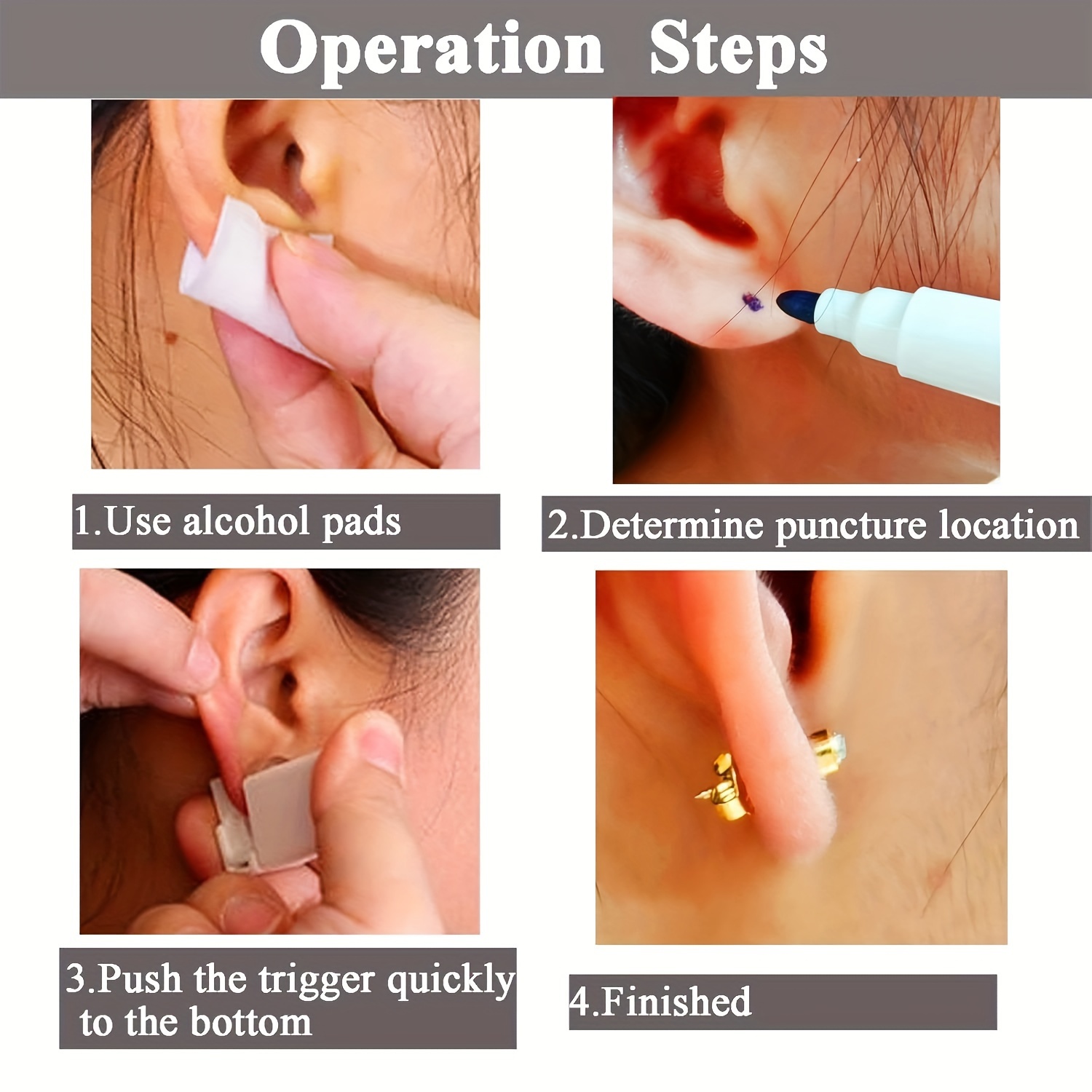 Operation Steps

1.Use alcohol pads

2.Determine puncture location

3.Push the trigger quickly to the bottom

4.Finished