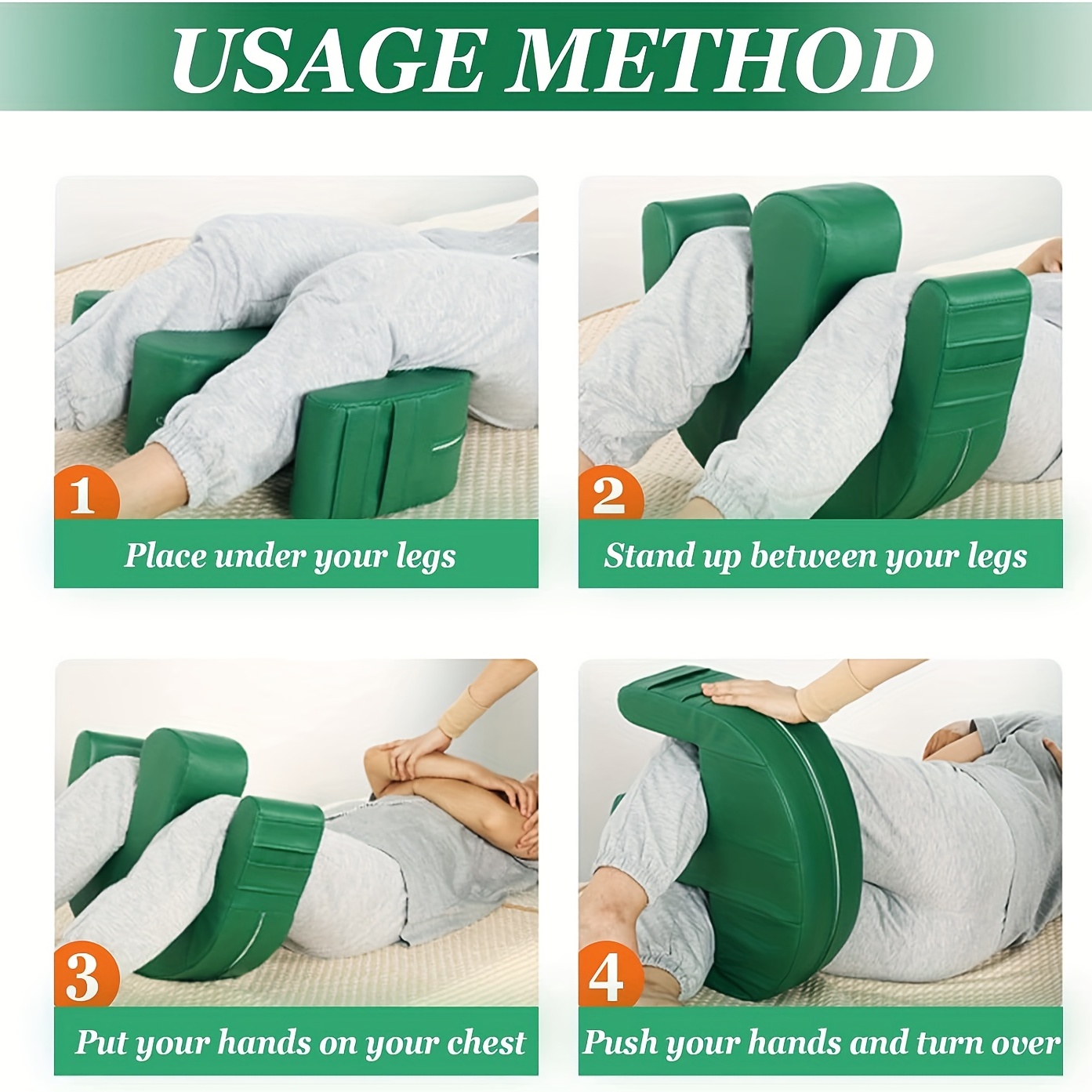 USAGE METHOD

1
Place under your legs

2
Stand up between your legs

3
Put your hands on your chest

4
Push your hands and turn over