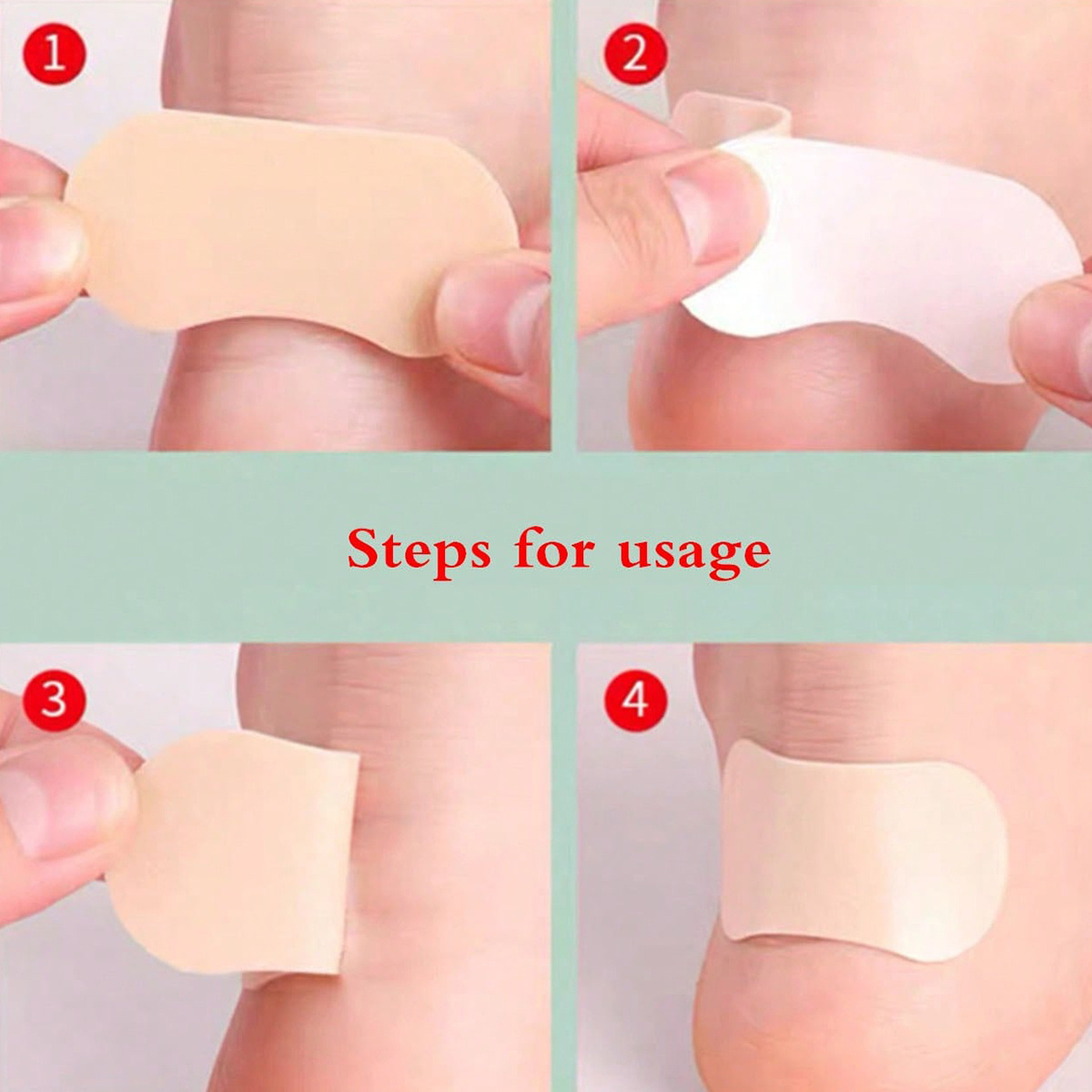 1

2

Steps for usage

3

4