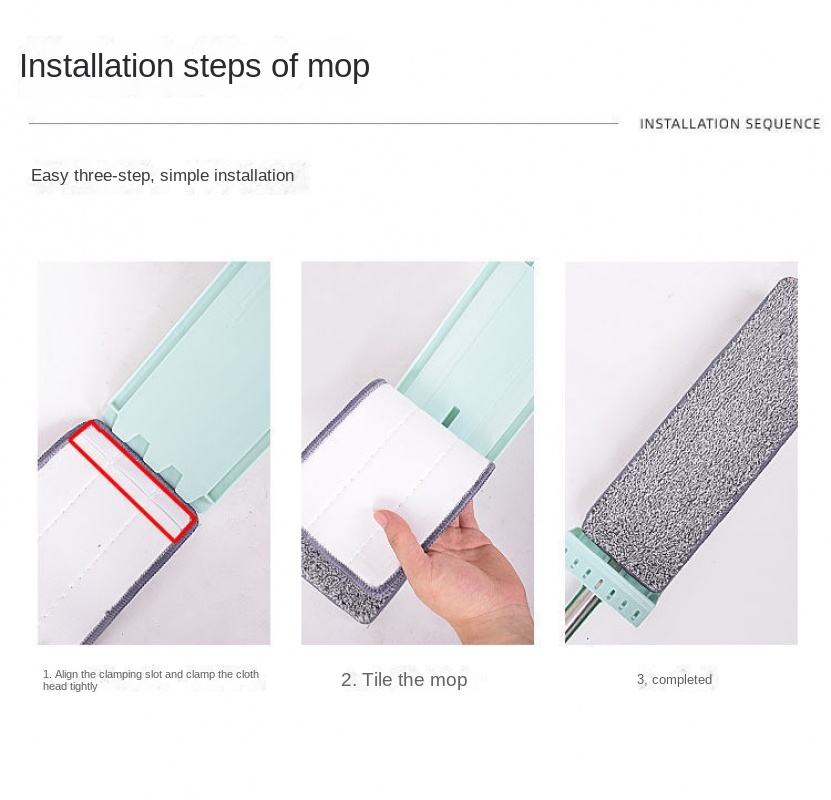 Installation steps of mop

INSTALLATION SEQUENCE

Easy three-step, simple installation

1. Align the clamping slot and clamp the cloth head tightly

2. Tile the mop

3, completed