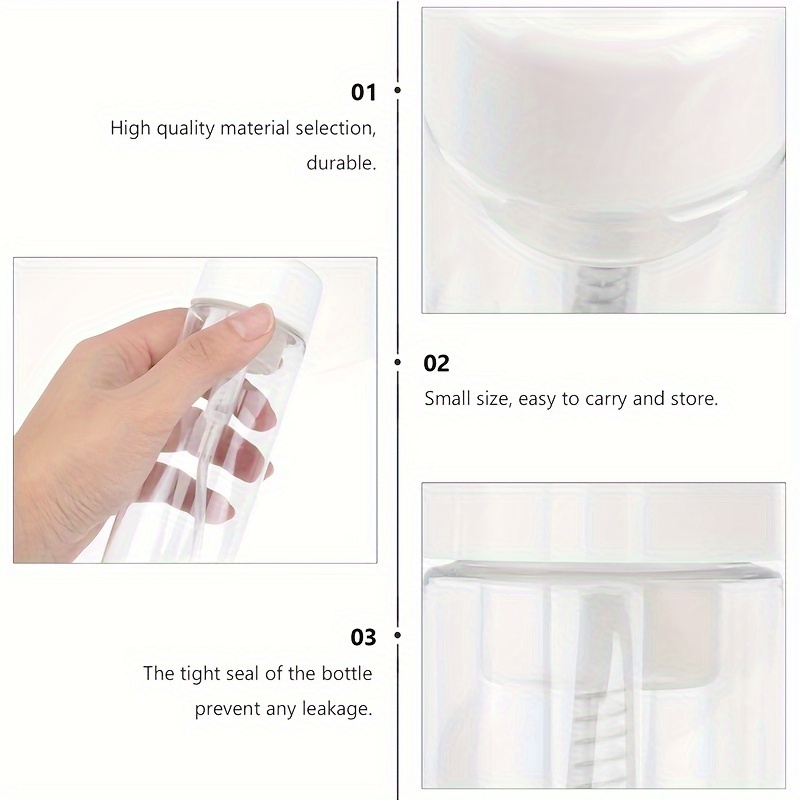 01

High quality material selection, durable.

02

Small size, easy to carry and store.

03

The tight seal of the bottle prevent any leakage.