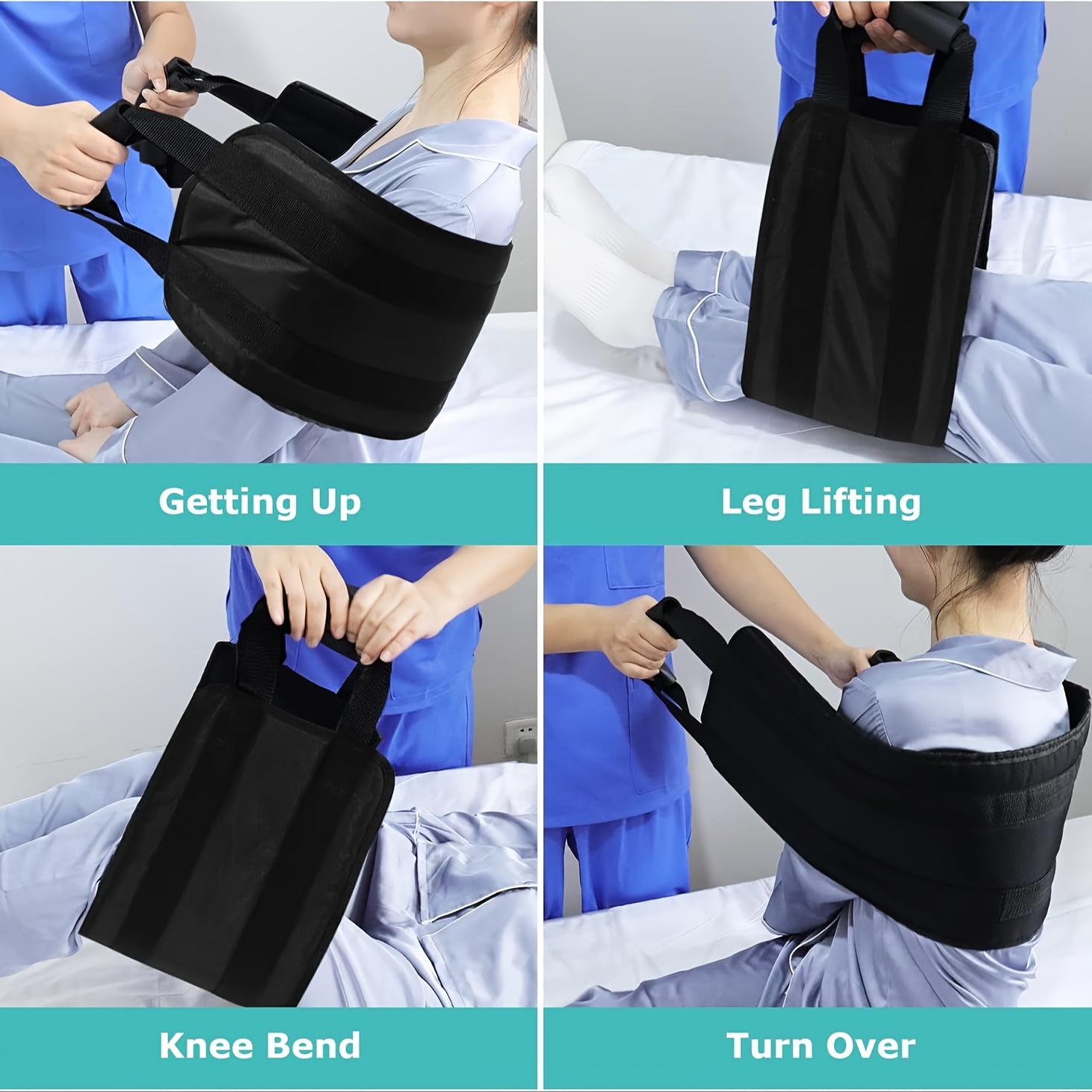 Getting Up

Leg Lifting

Knee Bend

Turn Over