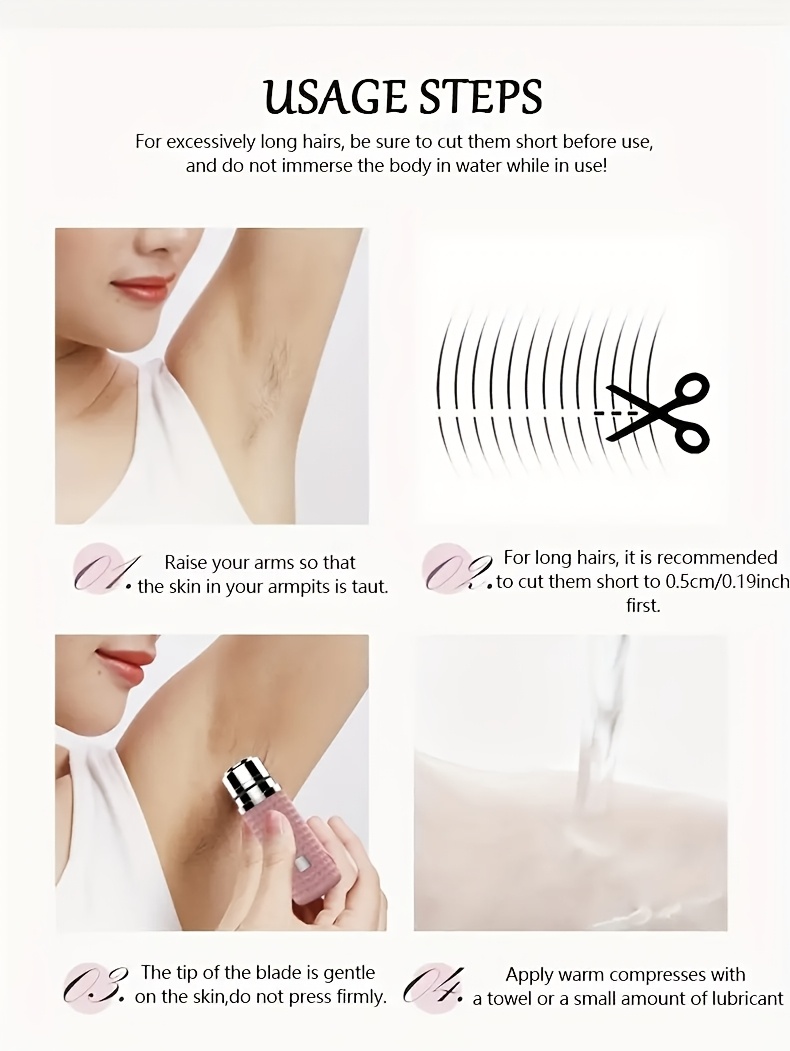 USAGE STEPS

For excessively long hairs, be sure to cut them short before use, and do not immerse the body in water while in use!

01. Raise your arms so that the skin in your armpits is taut.

02. For long hairs, it is recommended to cut them short to 0.5cm/0.19inch first.

03. The tip of the blade is gentle on the skin,do not press firmly.

04. Apply warm compresses with a towel or a small amount of lubricant