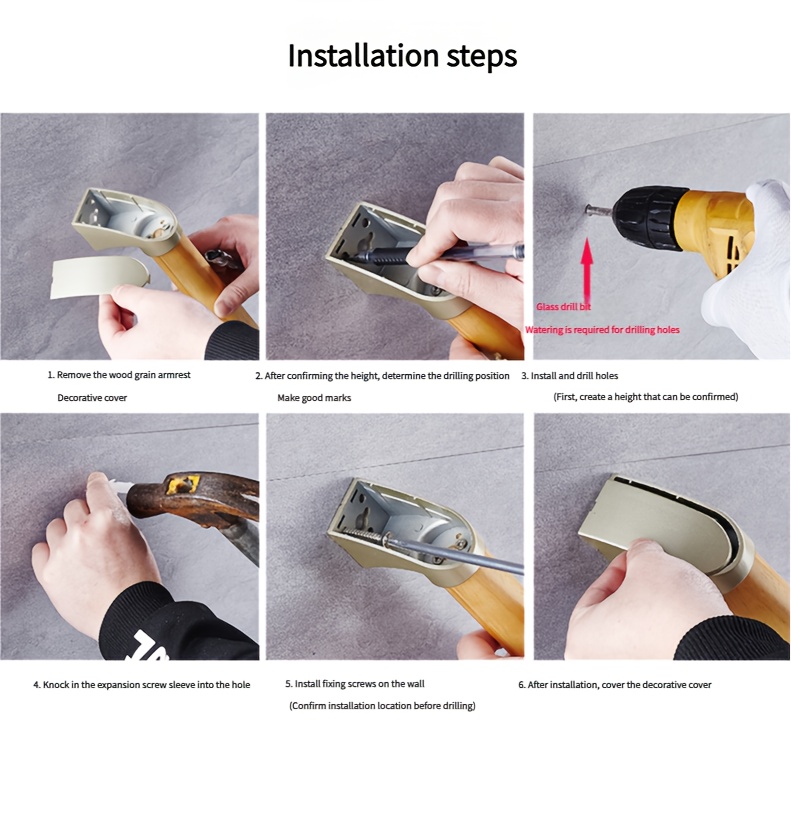 Installation steps

Glass drill bit

Watering is required for drilling holes

1. Remove the wood grain armrest

Decorative cover

2. After confirming the height, determine the drilling position

Make good marks

3. Install and drill holes

(First, create a height that can be confirmed)

4. Knock in the expansion screw sleeve into the hole

5. Install fixing screws on the wall

(Confirm installation location before drilling)

6. After installation, cover the decorative cover