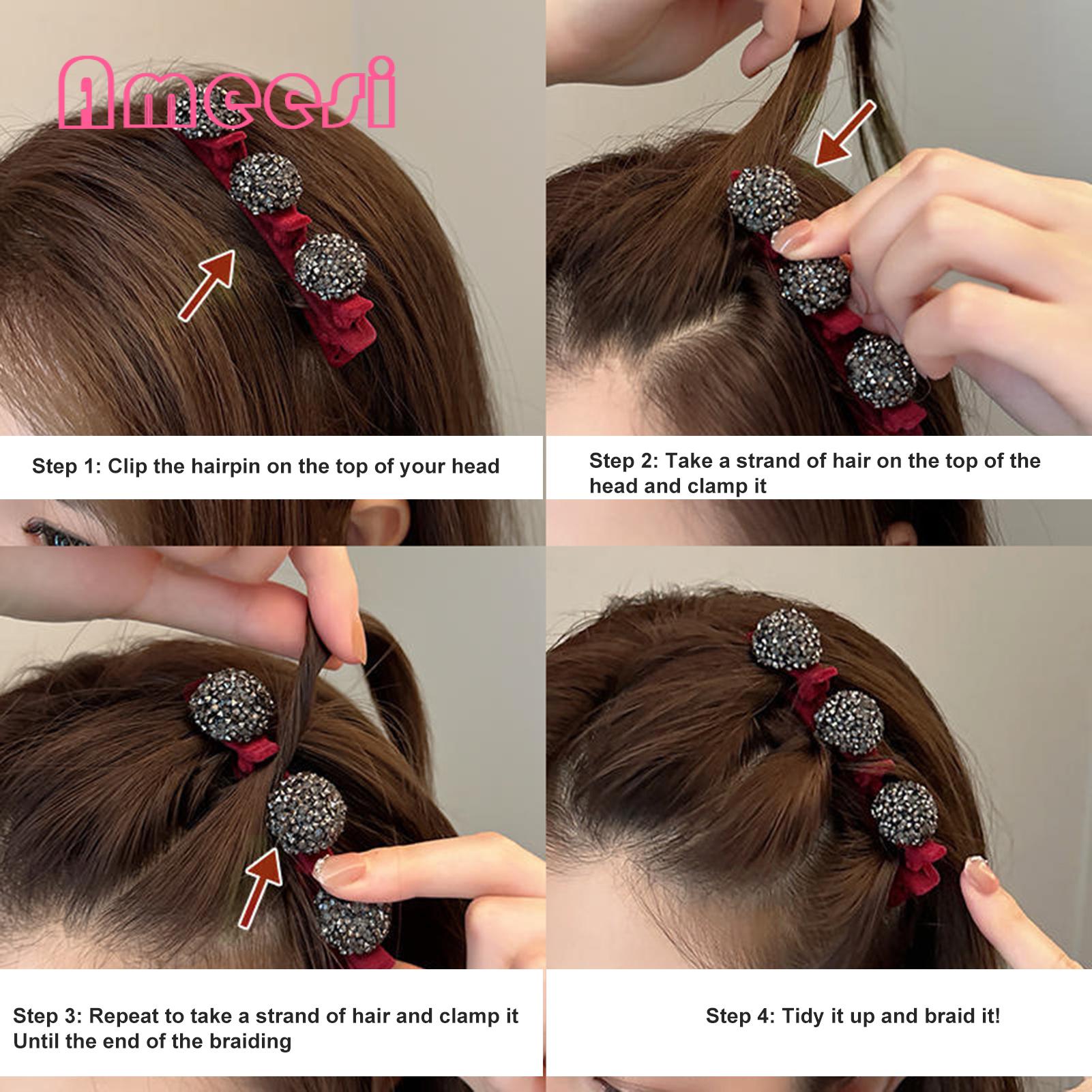 Ameesi

Step 1: Clip the hairpin on the top of your head

Step 2: Take a strand of hair on the top of the head and clamp it

Step 3: Repeat to take a strand of hair and clamp it Until the end of the braiding

Step 4: Tidy it up and braid it!