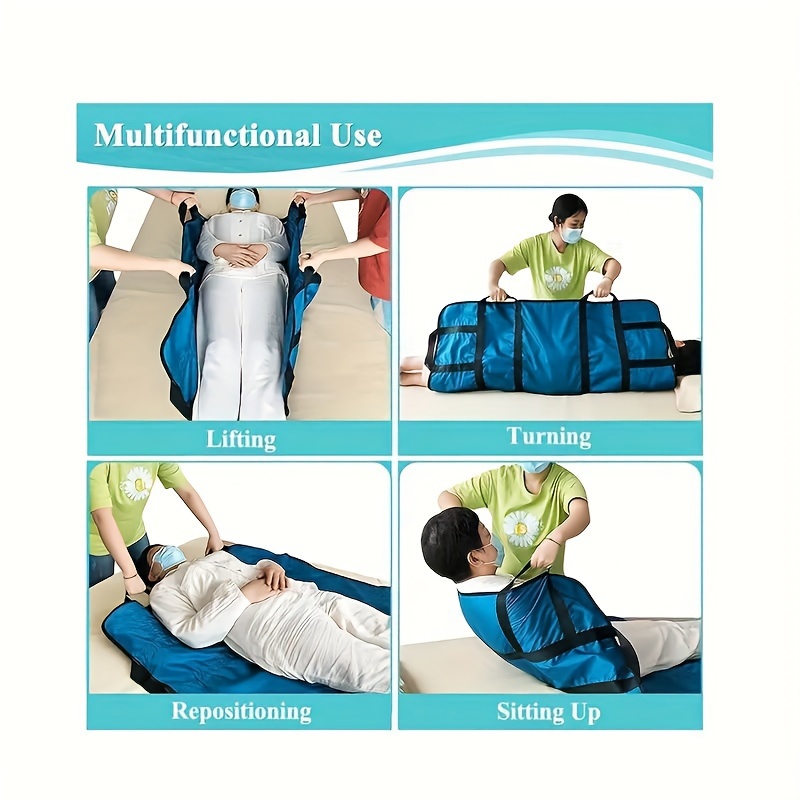 Multifunctional Use

Lifting

Turning

Repositioning

Sitting Up