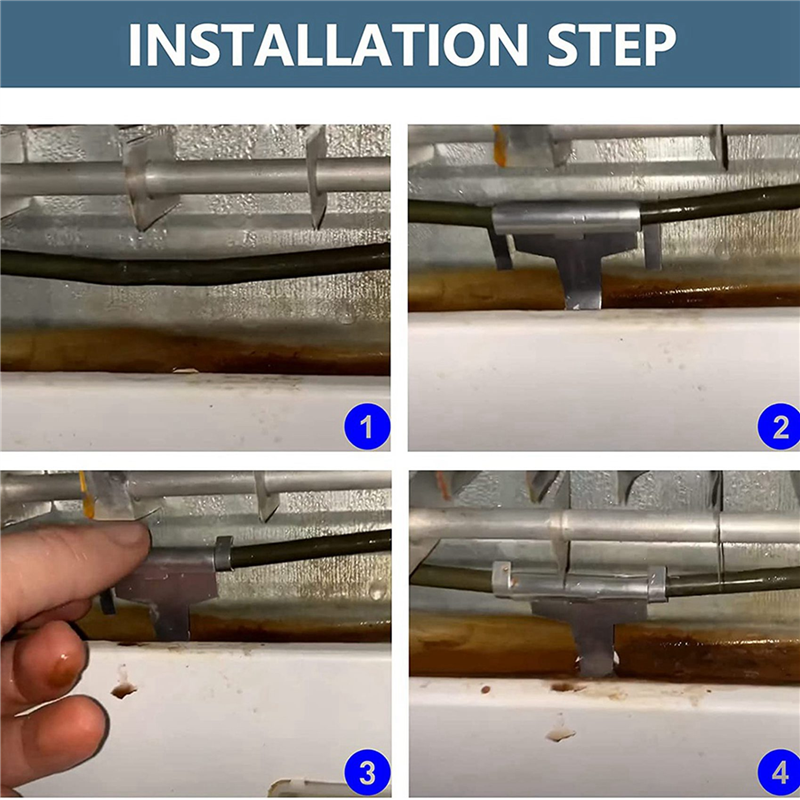 INSTALLATION STEP

1

2

3

4