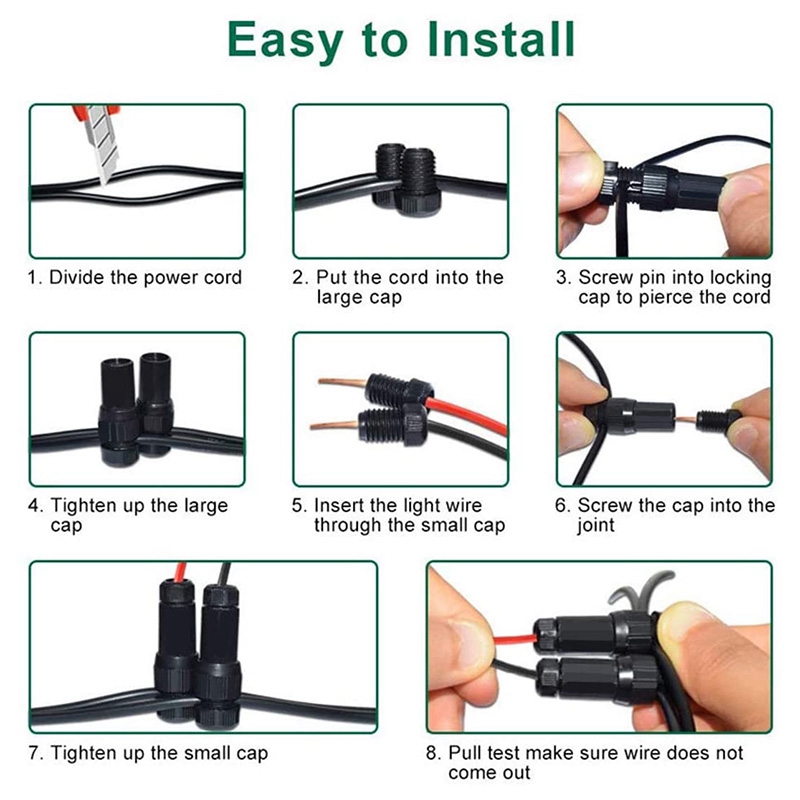 Easy to Install

1. Divide the power cord

2. Put the cord into the large cap

3. Screw pin into locking cap to pierce the cord

4. Tighten up the large cap

5. Insert the light wire through the small cap

6. Screw the cap into the joint

7. Tighten up the small cap

8. Pull test make sure wire does not come out