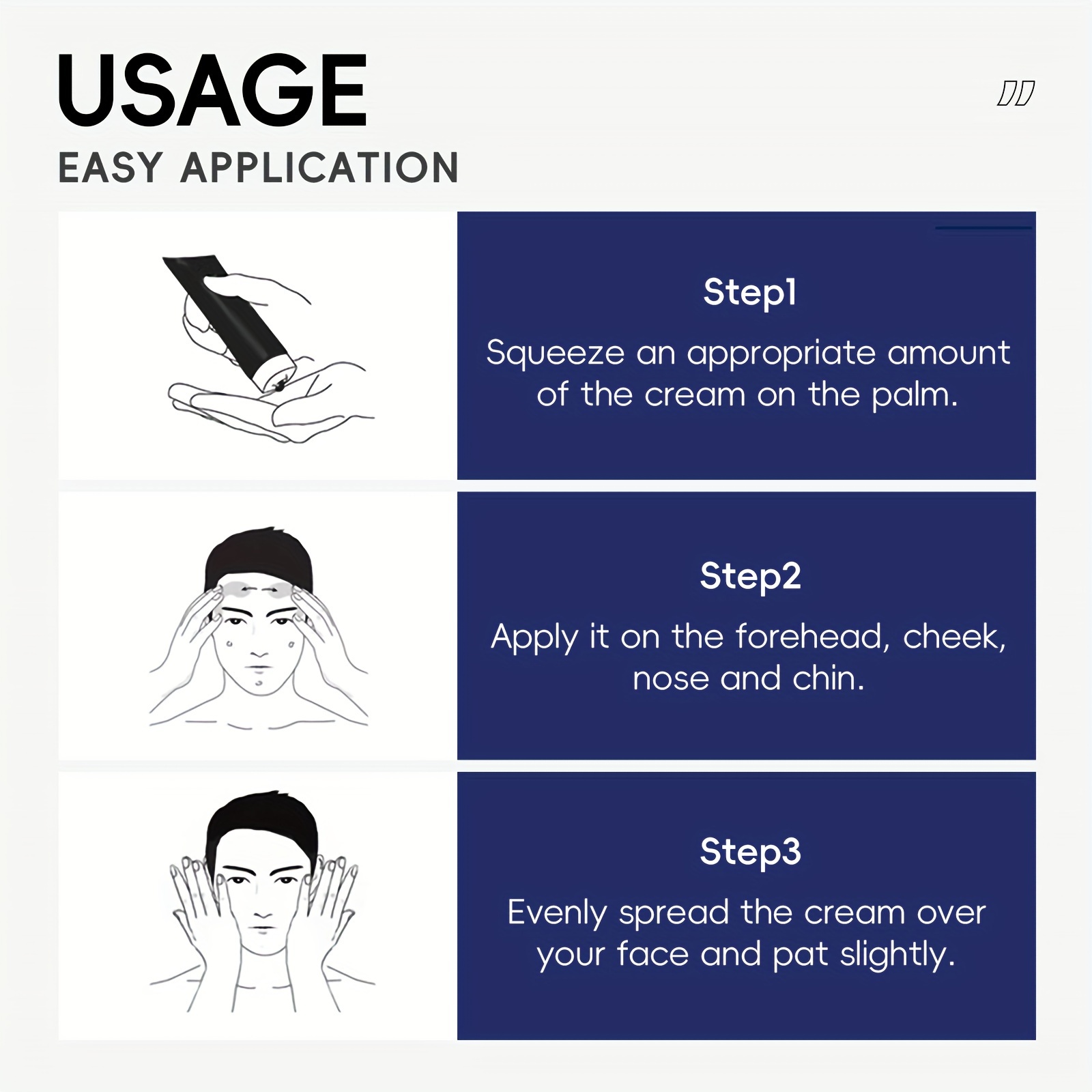 USAGE
EASY APPLICATION

Step1
Squeeze an appropriate amount of the cream on the palm.

Step2
Apply it on the forehead, cheek, nose and chin.

Step3
Evenly spread the cream over your face and pat slightly.