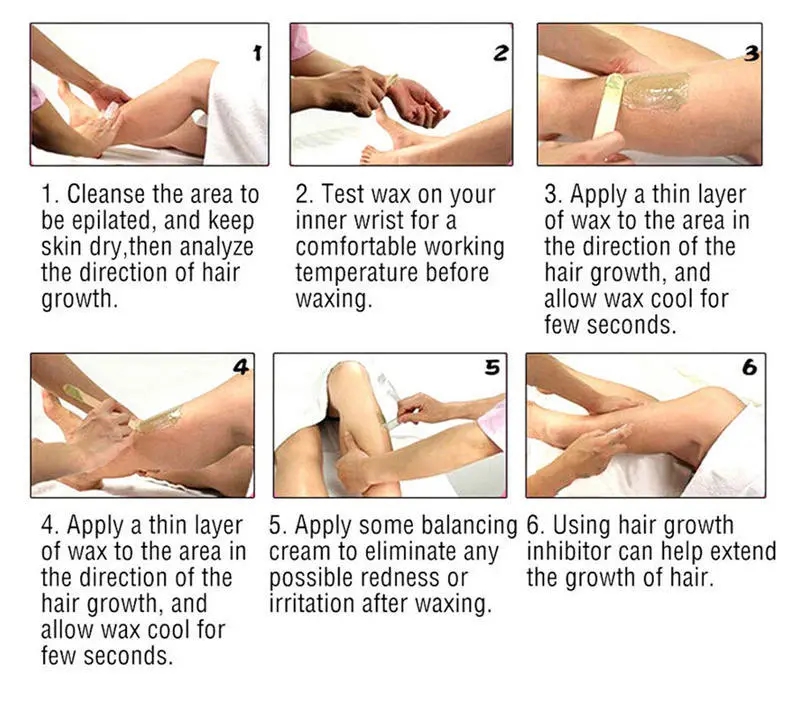 1

2

3

1. Cleanse the area to be epilated, and keep skin dry,then analyze the direction of hair growth.

2. Test wax on your inner wrist for a comfortable working temperature before waxing.

3. Apply a thin layer of wax to the area in the direction of the hair growth, and allow wax cool for few seconds.

4

5

6

4. Apply a thin layer of wax to the area in the direction of the hair growth, and allow wax cool for few seconds.

5. Apply some balancing cream to eliminate any possible redness or irritation after waxing.

6. Using hair growth inhibitor can help extend the growth of hair.