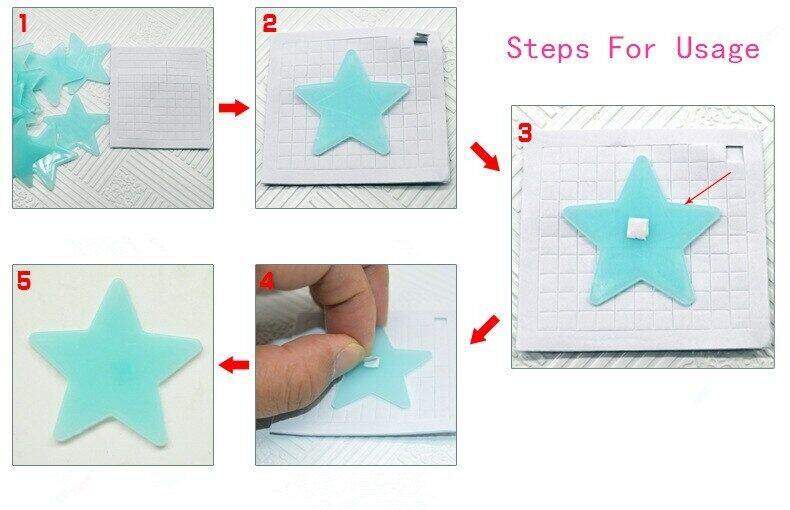 1

2

Steps For Usage

3

5

4