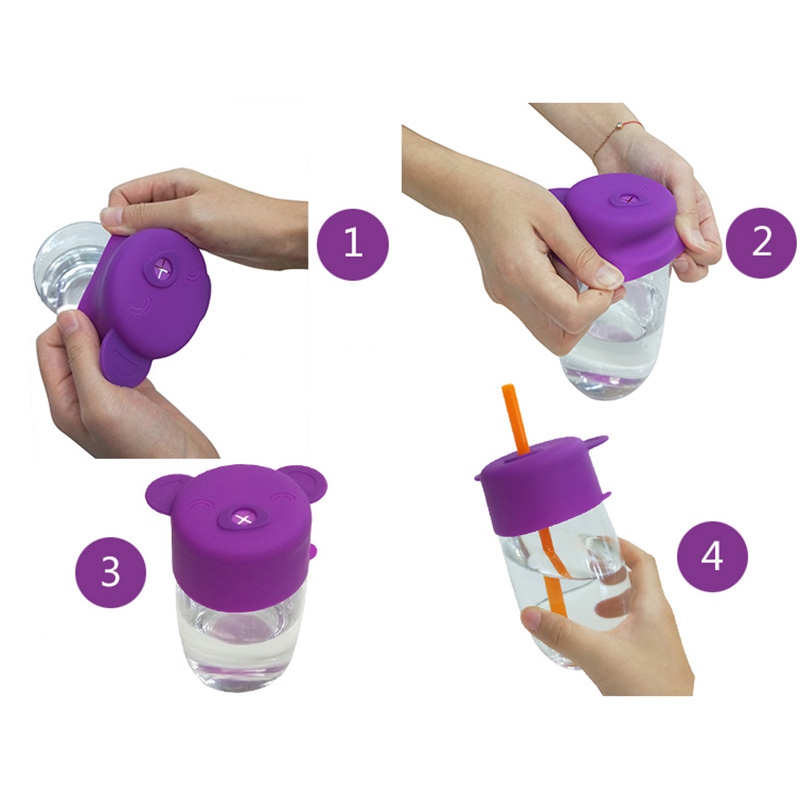 1

2

3

4