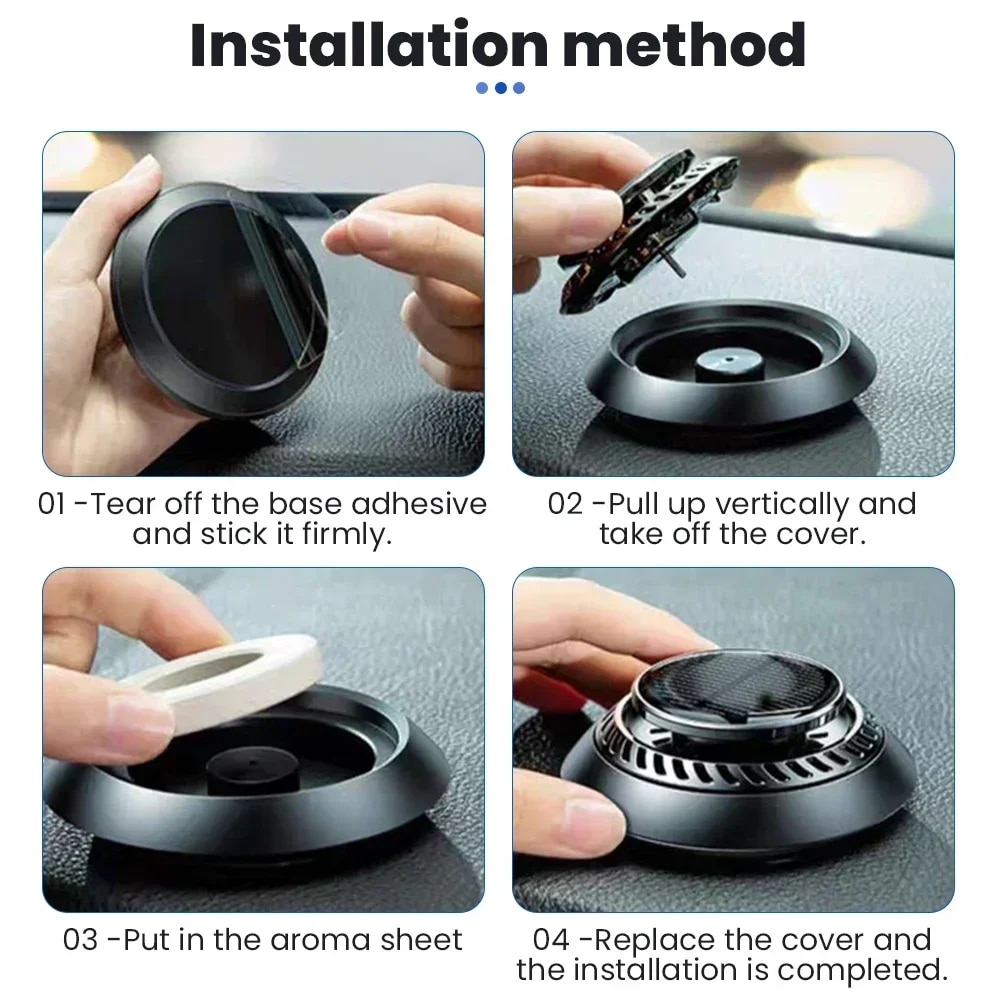 Installation method

01 -Tear off the base adhesive and stick it firmly.

02 -Pull up vertically and take off the cover.

03 -Put in the aroma sheet

04 -Replace the cover and the installation is completed.