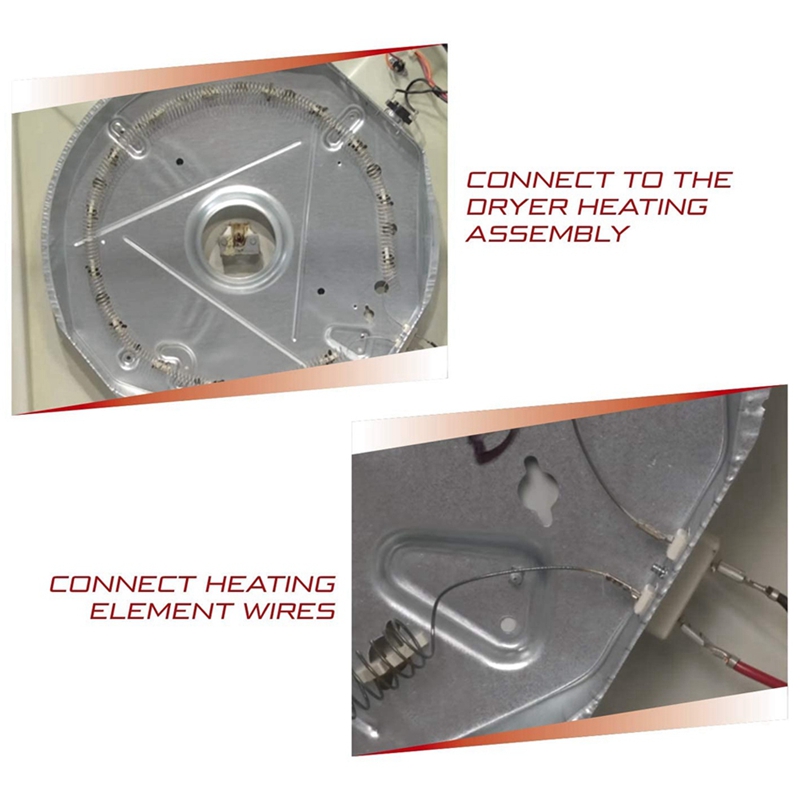 CONNECT TO THE DRYER HEATING ASSEMBLY

CONNECT HEATING ELEMENT WIRES