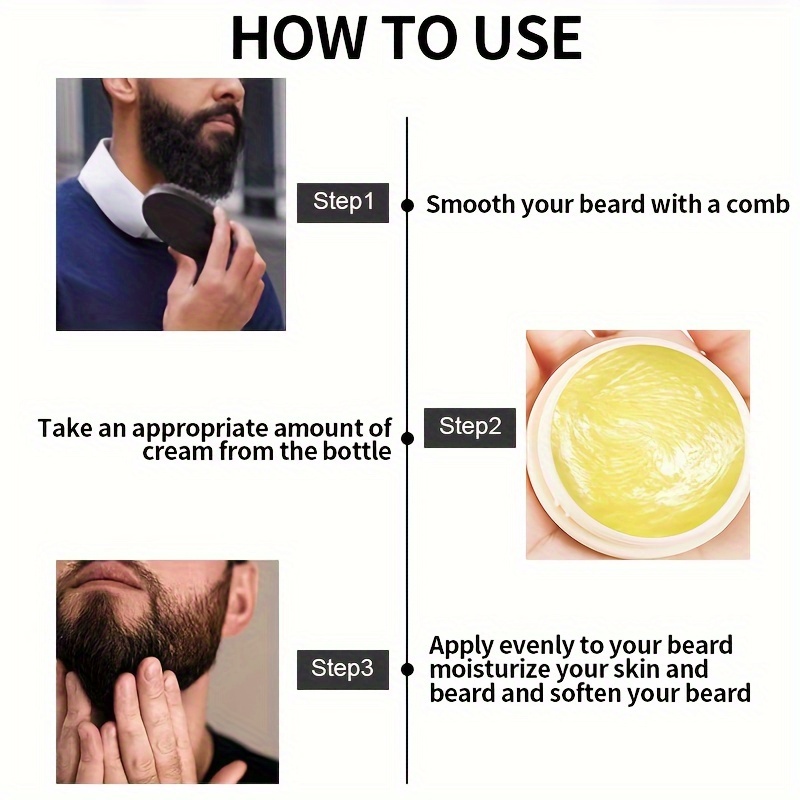 HOW TO USE

Step1

Smooth your beard with a comb

Take an appropriate amount of cream from the bottle

Step2

Step3

Apply evenly to your beard moisturize your skin and beard and soften your beard