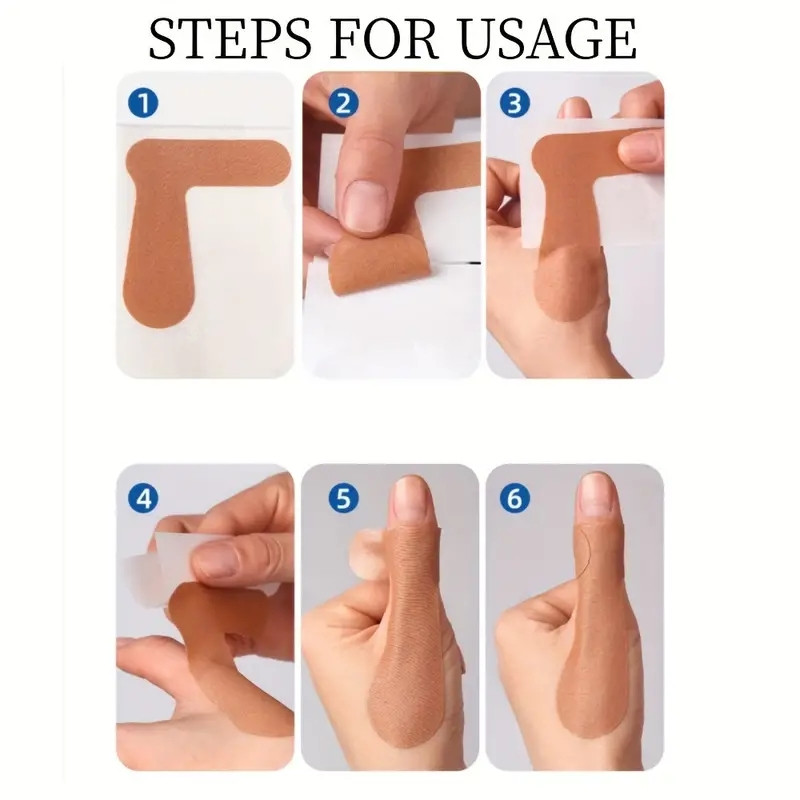 STEPS FOR USAGE

1

2

3

4

5

6