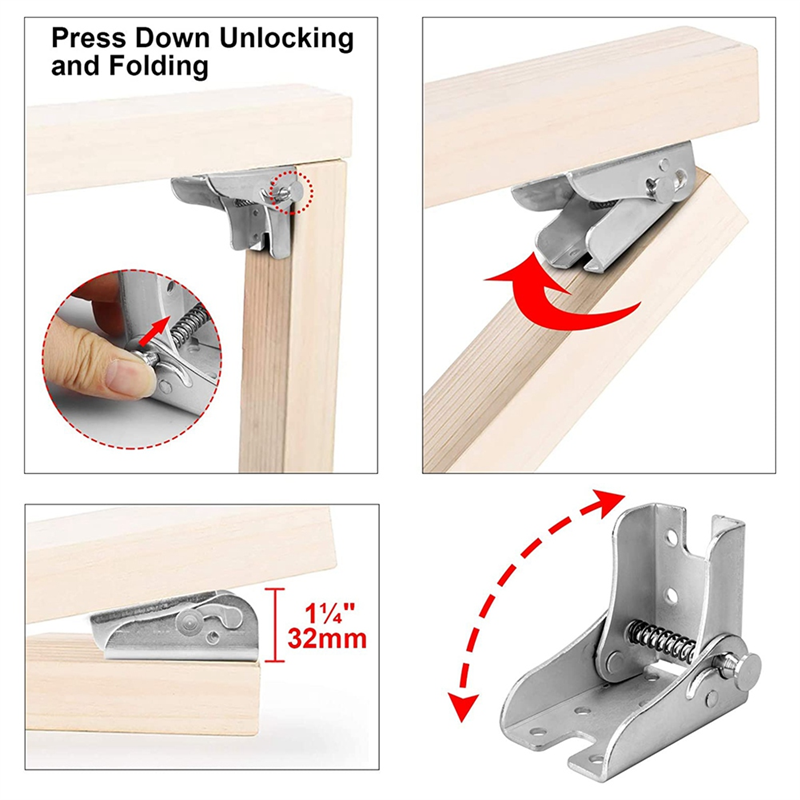 Press Down Unlocking and Folding

1¼"
32mm