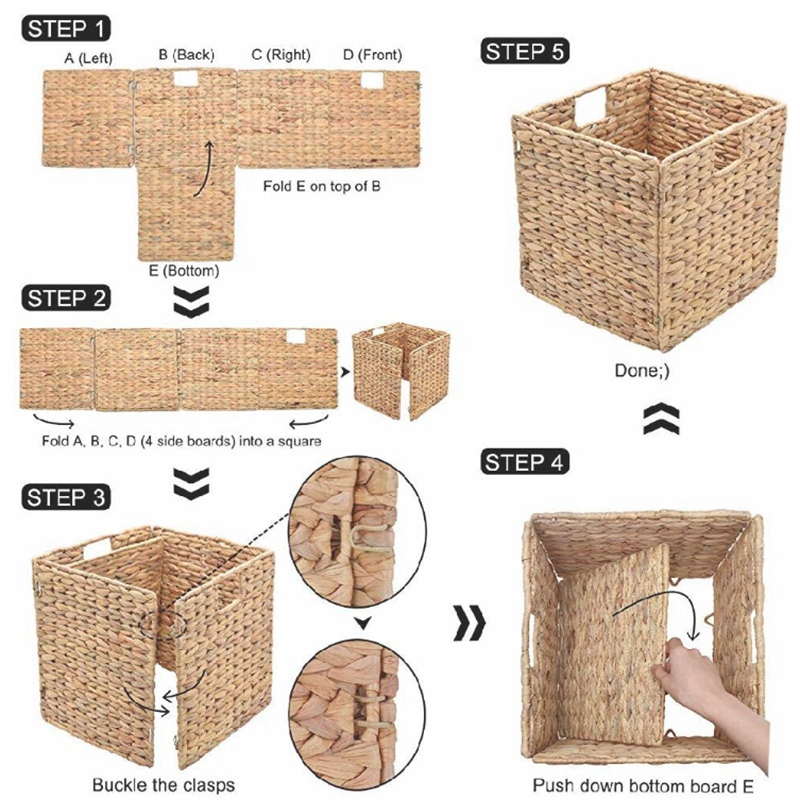 STEP 1

A (Left)
B (Back)
C (Right)
D (Front)

Fold E on top of B

E (Bottom)

STEP 2

Fold A, B, C, D (4 side boards) into a square

STEP 3

Buckle the clasps

STEP 4

Push down bottom board E

STEP 5

Done;)