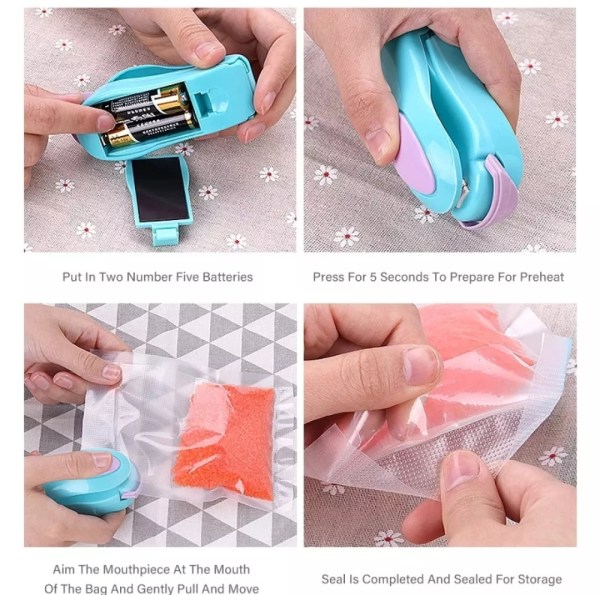 Put In Two Number Five Batteries

Press For 5 Seconds To Prepare For Preheat

Aim The Mouthpiece At The Mouth Of The Bag And Gently Pull And Move

Seal Is Completed And Sealed For Storage