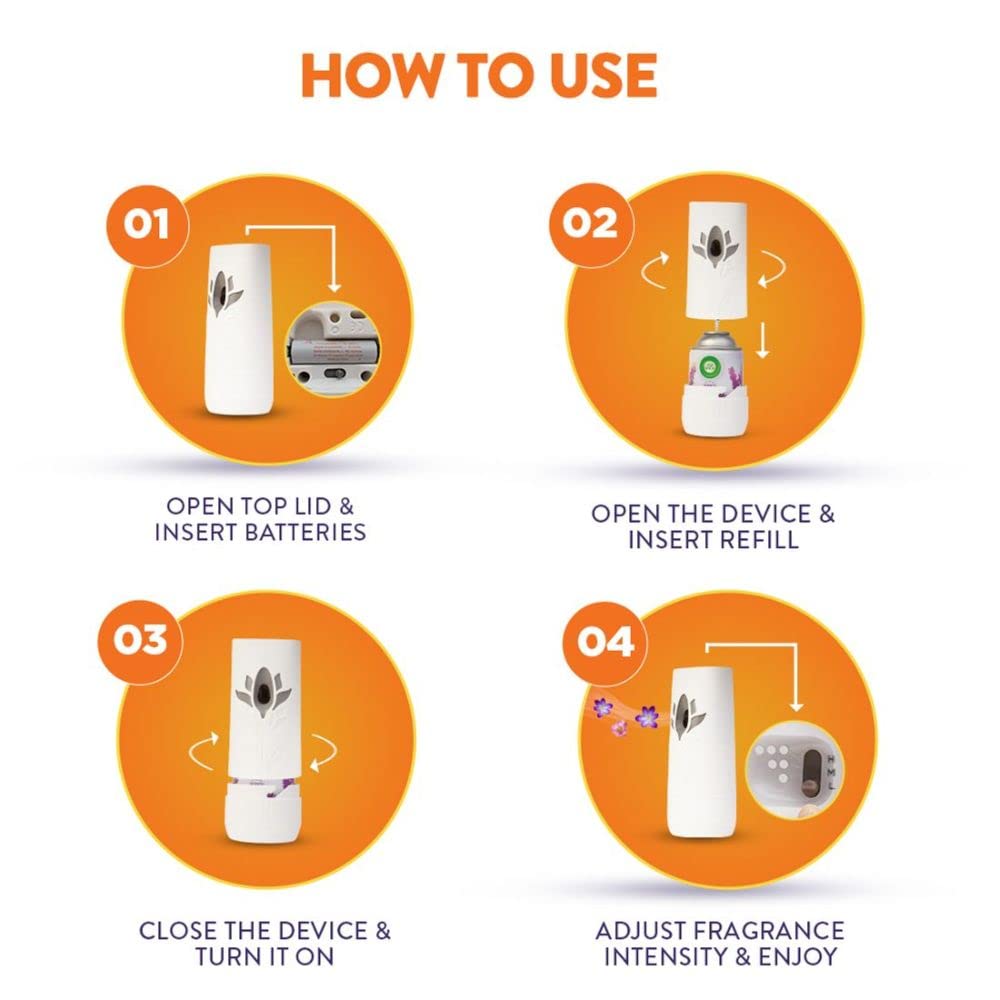 HOW TO USE

01

OPEN TOP LID & INSERT BATTERIES

02

OPEN THE DEVICE & INSERT REFILL

03

CLOSE THE DEVICE & TURN IT ON

04

ADJUST FRAGRANCE INTENSITY & ENJOY