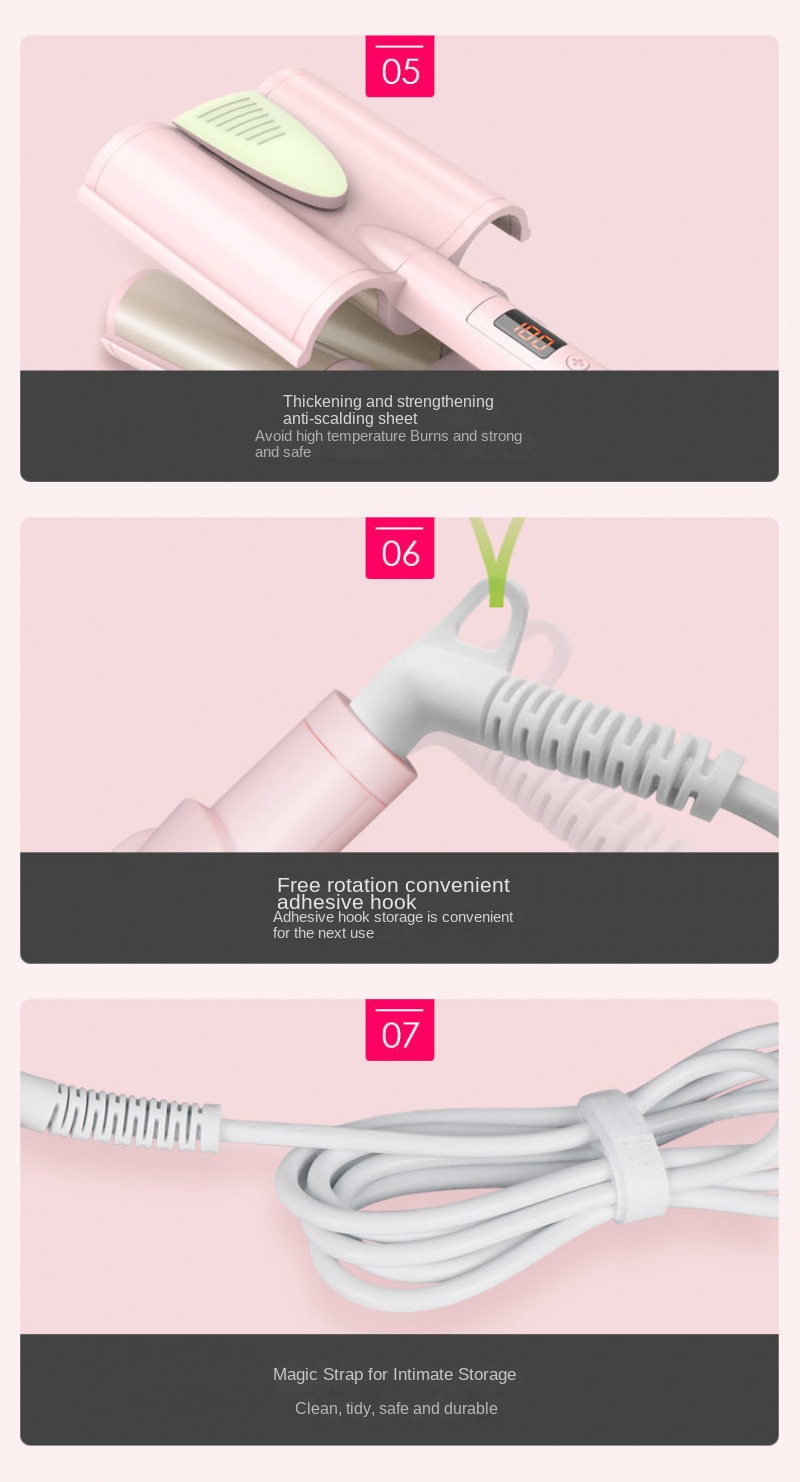 05

180

Thickening and strengthening anti-scalding sheet
Avoid high temperature Burns and strong and safe

06

Free rotation convenient adhesive hook
Adhesive hook storage is convenient for the next use

07

Magic Strap for Intimate Storage
Clean, tidy, safe and durable