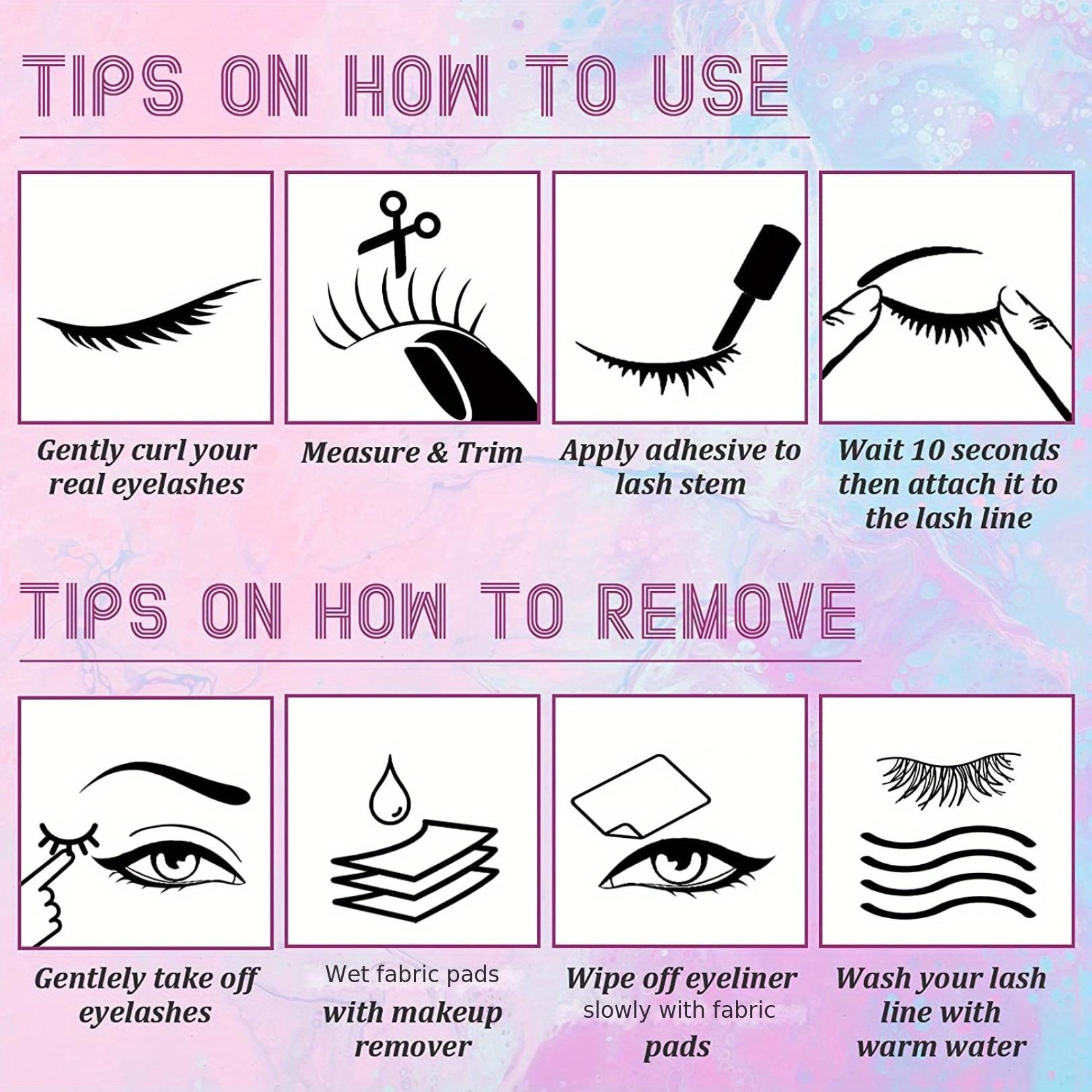 TIPS ON HOW TO USE

Gently curl your real eyelashes

Measure & Trim

Apply adhesive to lash stem

Wait 10 seconds then attach it to the lash line

TIPS ON HOW TO REMOVE

Gentlely take off eyelashes

Wet fabric pads with makeup remover

Wipe off eyeliner slowly with fabric pads

Wash your lash line with warm water