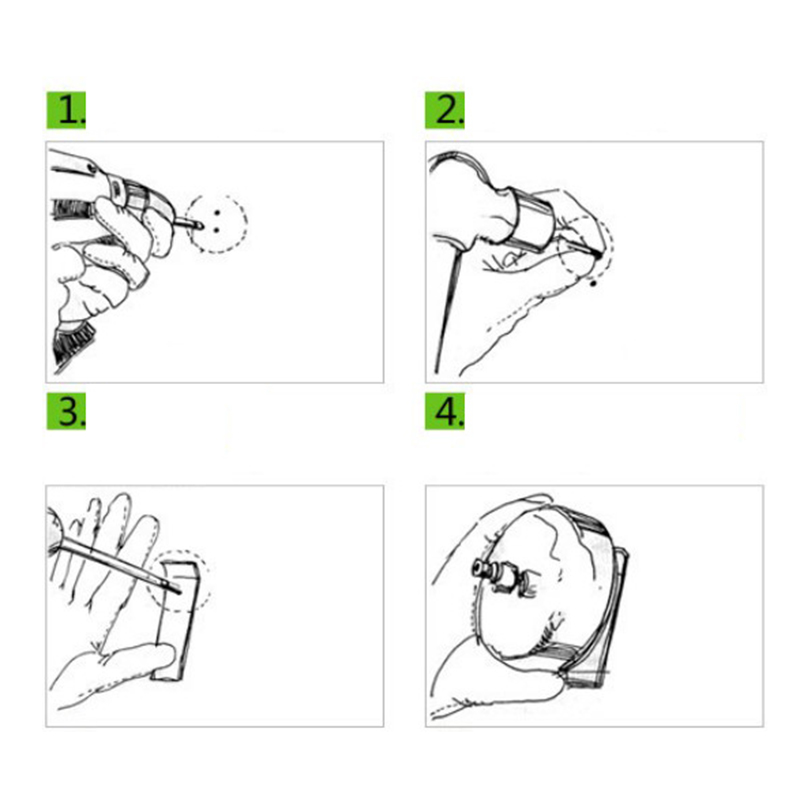 1.

2.

3.

4.