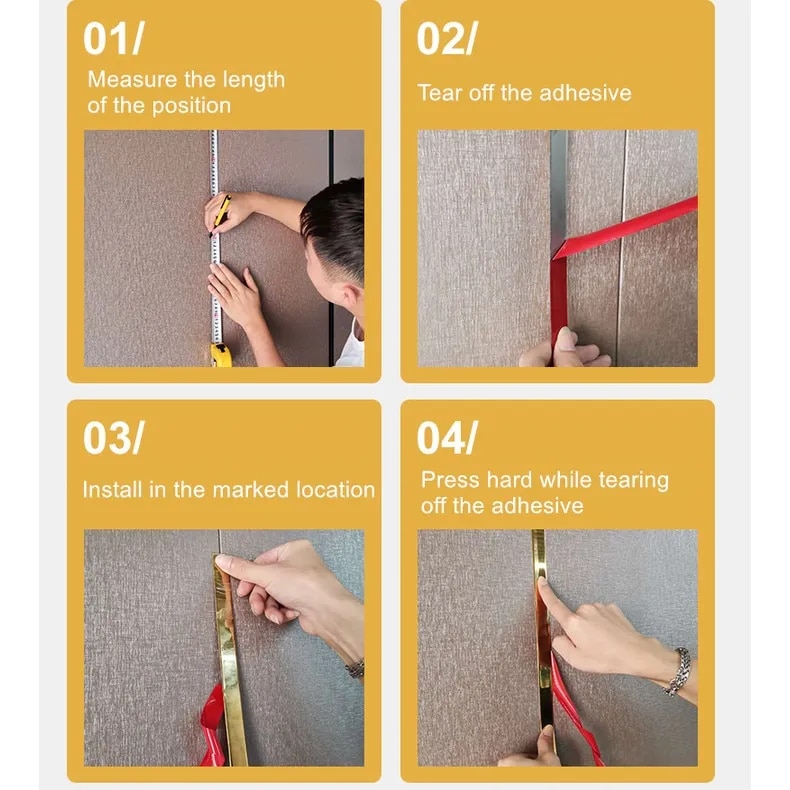 01/
Measure the length of the position

02/
Tear off the adhesive

03/
Install in the marked location

04/
Press hard while tearing off the adhesive