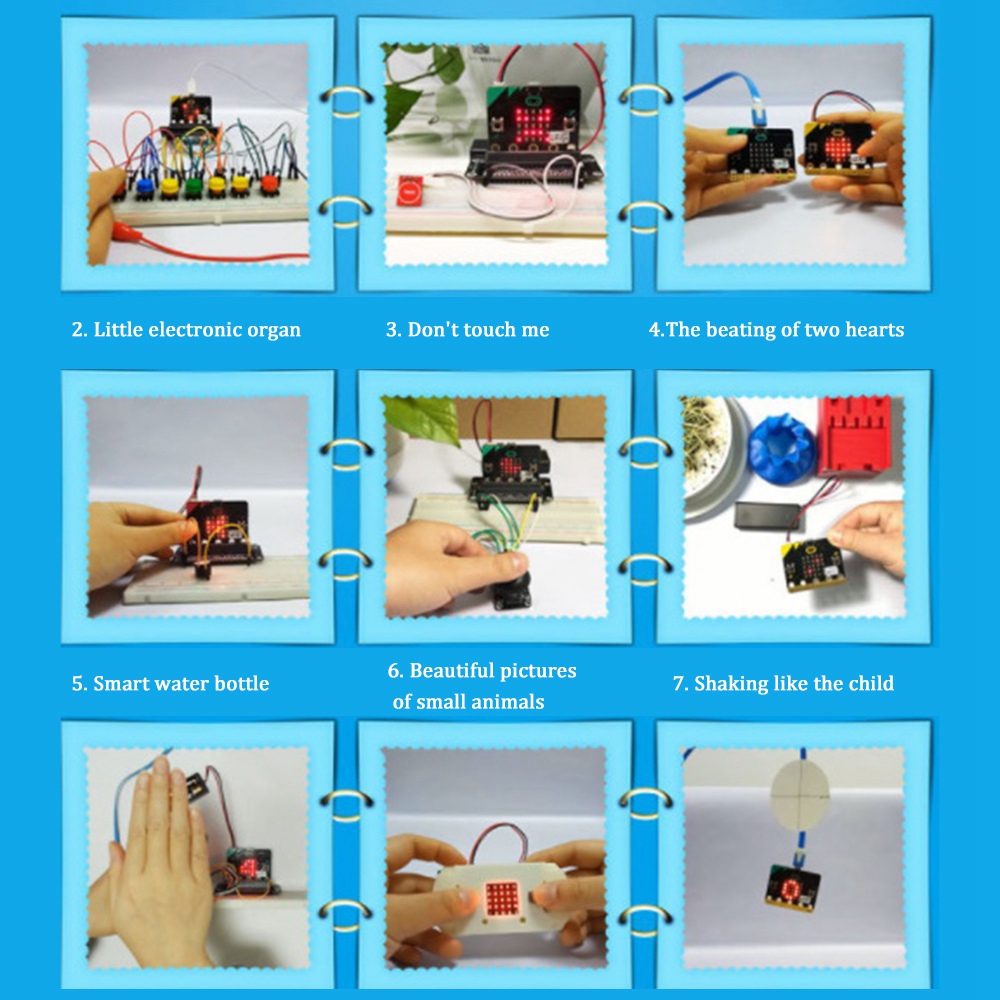 2. Little electronic organ

3. Don't touch me

4.The beating of two hearts

5. Smart water bottle

6. Beautiful pictures of small animals

7. Shaking like the child