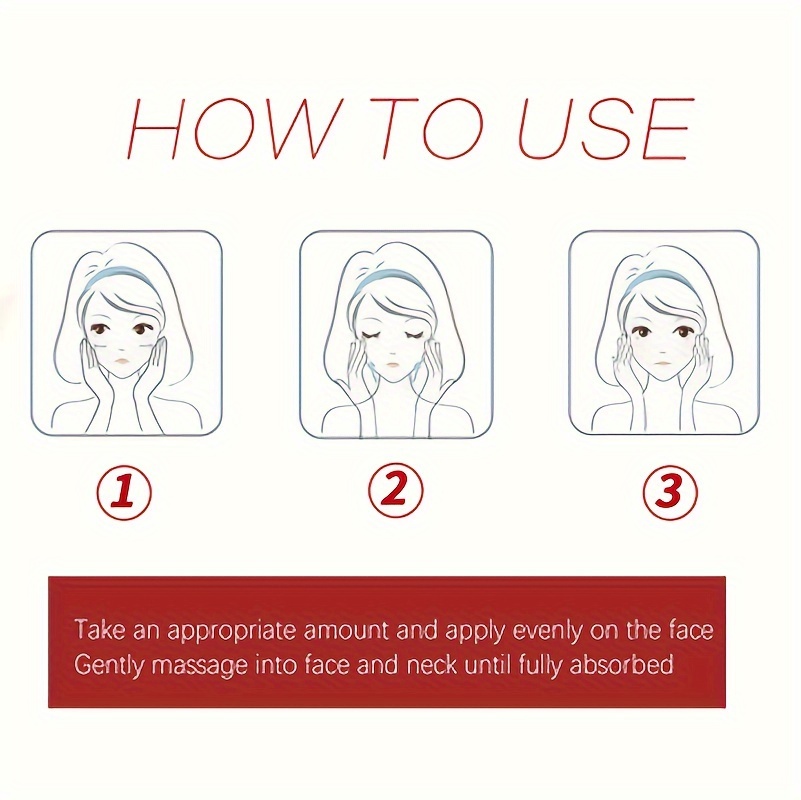 HOW TO USE

1

2

3

Take an appropriate amount and apply evenly on the face
Gently massage into face and neck until fully absorbed