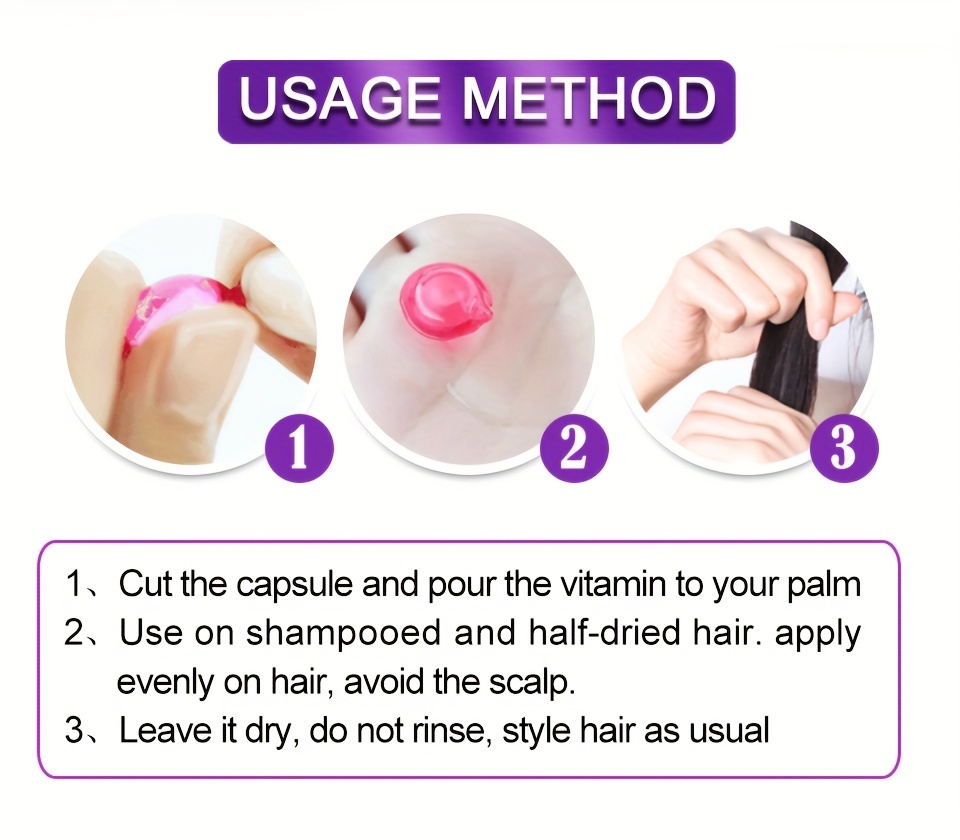 USAGE METHOD

1

2

3

1、Cut the capsule and pour the vitamin to your palm
2、Use on shampooed and half-dried hair. apply evenly on hair, avoid the scalp.
3、Leave it dry, do not rinse, style hair as usual