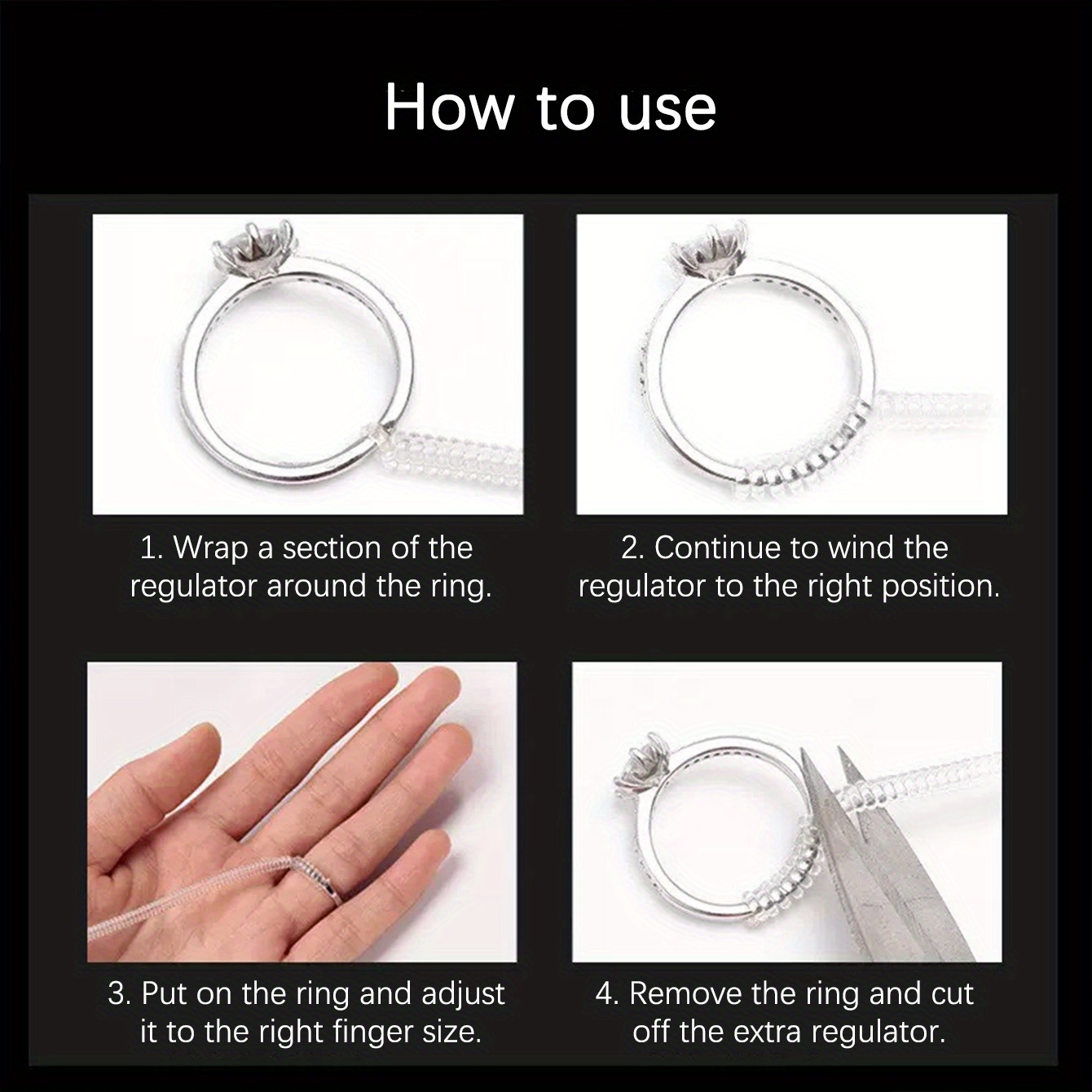 How to use

1. Wrap a section of the regulator around the ring.

2. Continue to wind the regulator to the right position.

3. Put on the ring and adjust it to the right finger size.

4. Remove the ring and cut off the extra regulator.