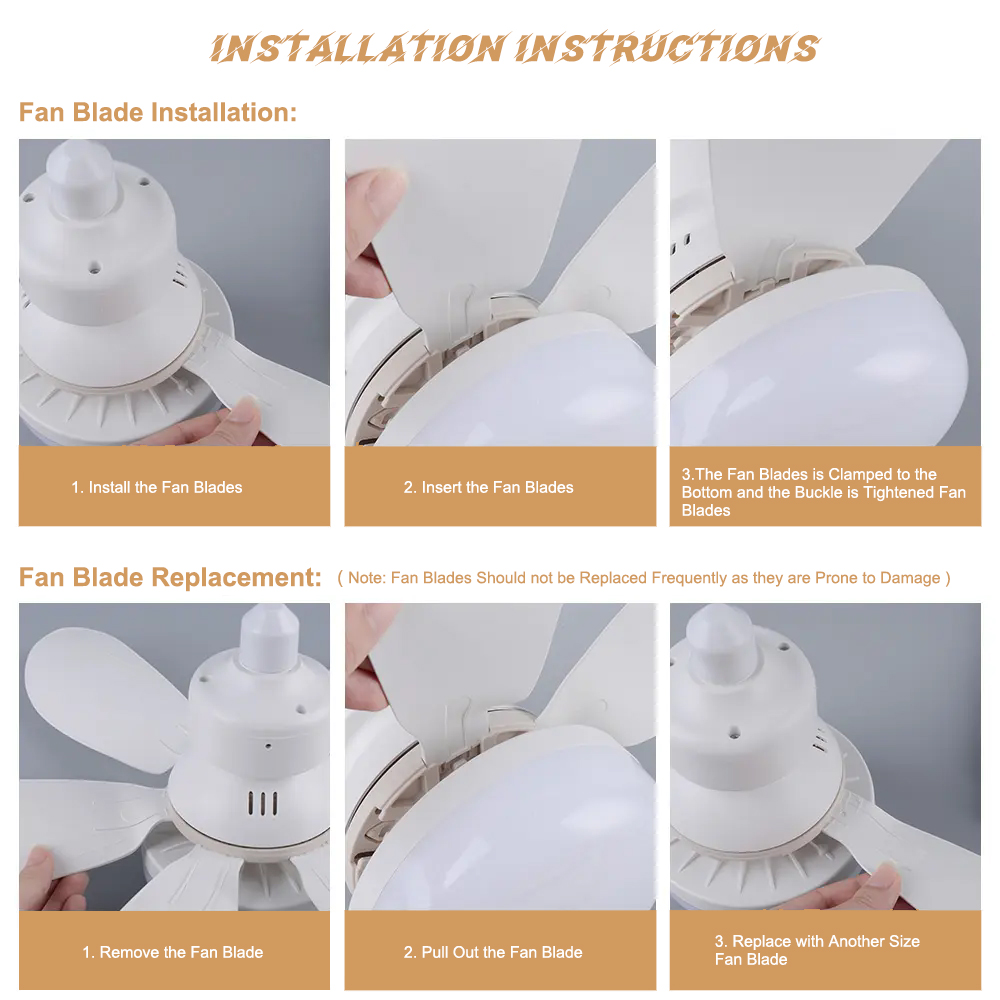 INSTALLATION INSTRUCTIONS

Fan Blade Installation:

1. Install the Fan Blades

2. Insert the Fan Blades

3.The Fan Blades is Clamped to the Bottom and the Buckle is Tightened Fan Blades

Fan Blade Replacement: ( Note: Fan Blades Should not be Replaced Frequently as they are Prone to Damage )

1. Remove the Fan Blade

2. Pull Out the Fan Blade

3. Replace with Another Size Fan Blade