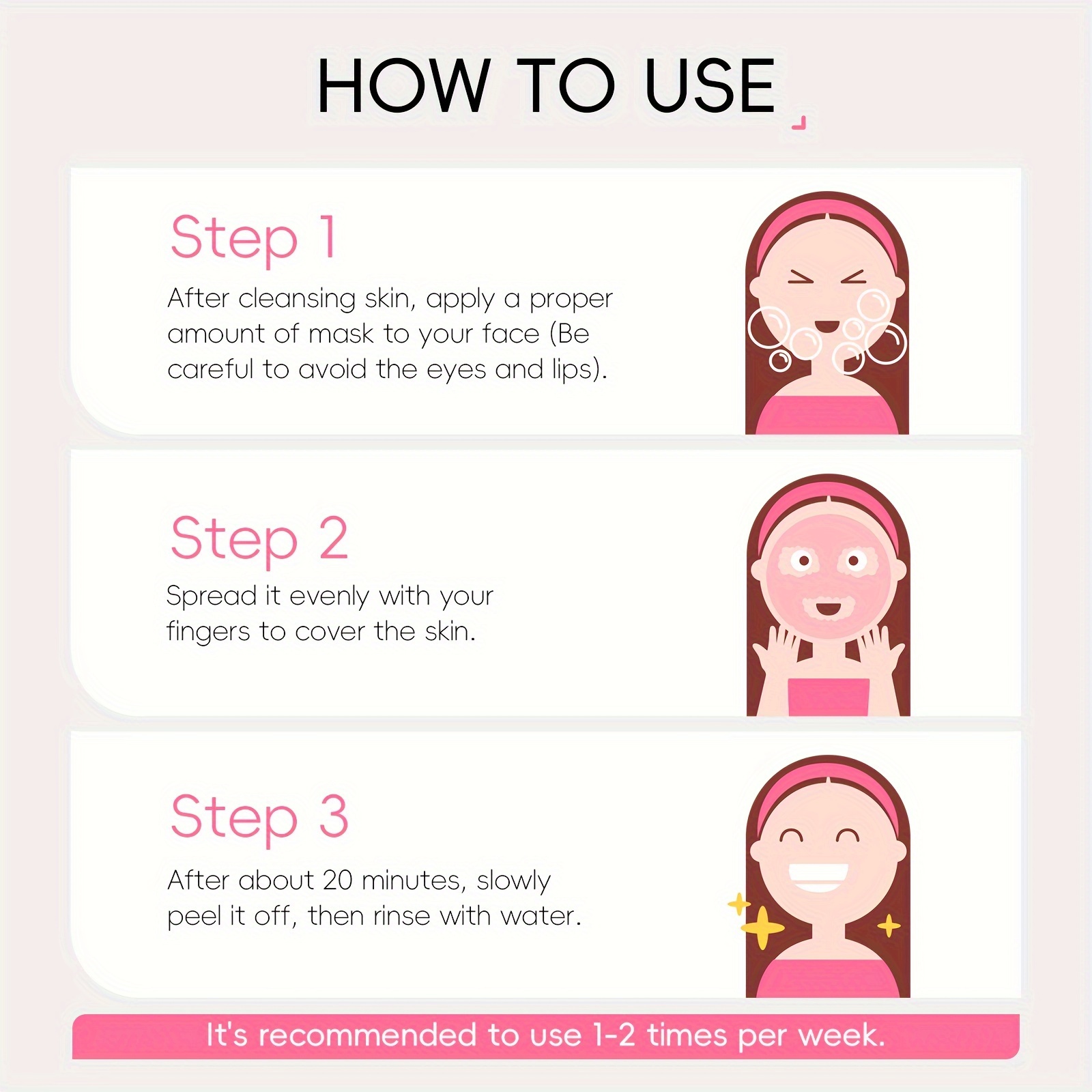 HOW TO USE

Step 1

After cleansing skin, apply a proper amount of mask to your face (Be careful to avoid the eyes and lips).

Step 2

Spread it evenly with your fingers to cover the skin.

Step 3

After about 20 minutes, slowly peel it off, then rinse with water.

It's recommended to use 1-2 times per week.